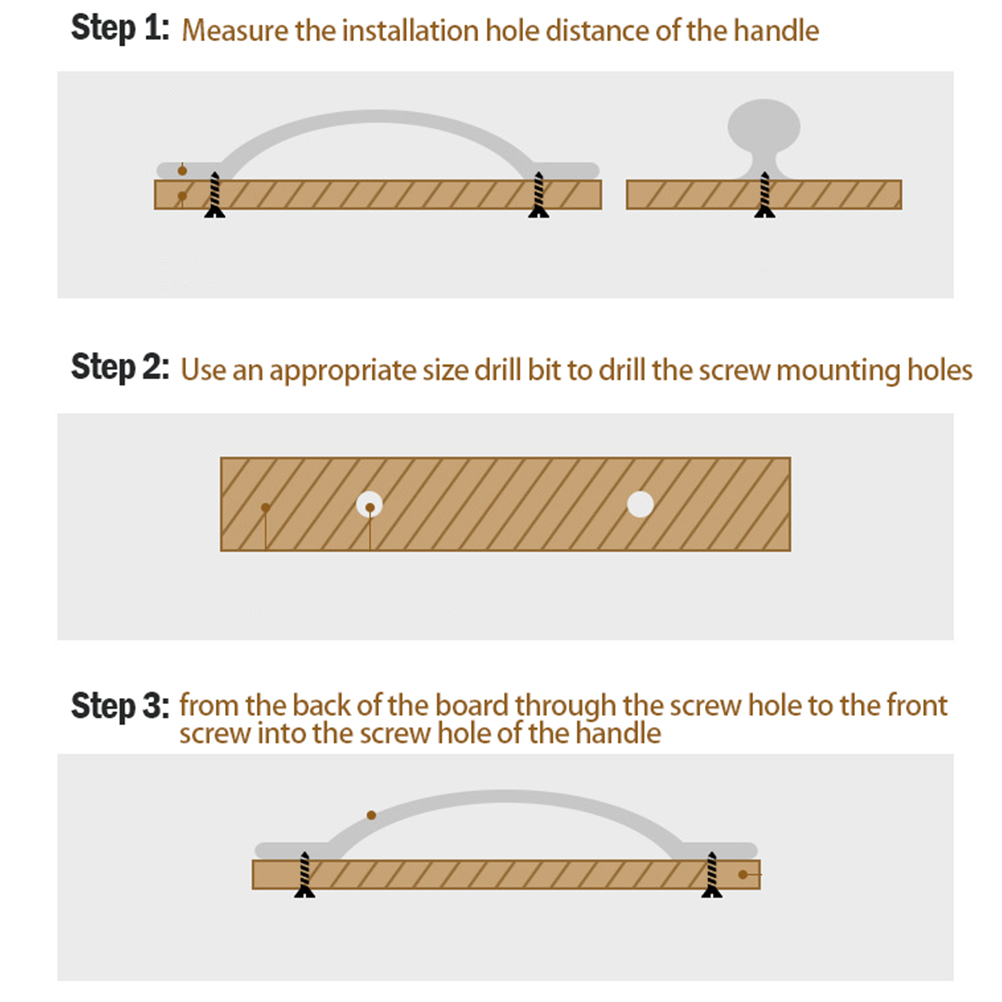 Step 1: Measure the installation hole distance of the handle

Step 2: Use an appropriate size drill bit to drill the screw mounting holes

Step 3: from the back of the board through the screw hole to the front screw into the screw hole of the handle