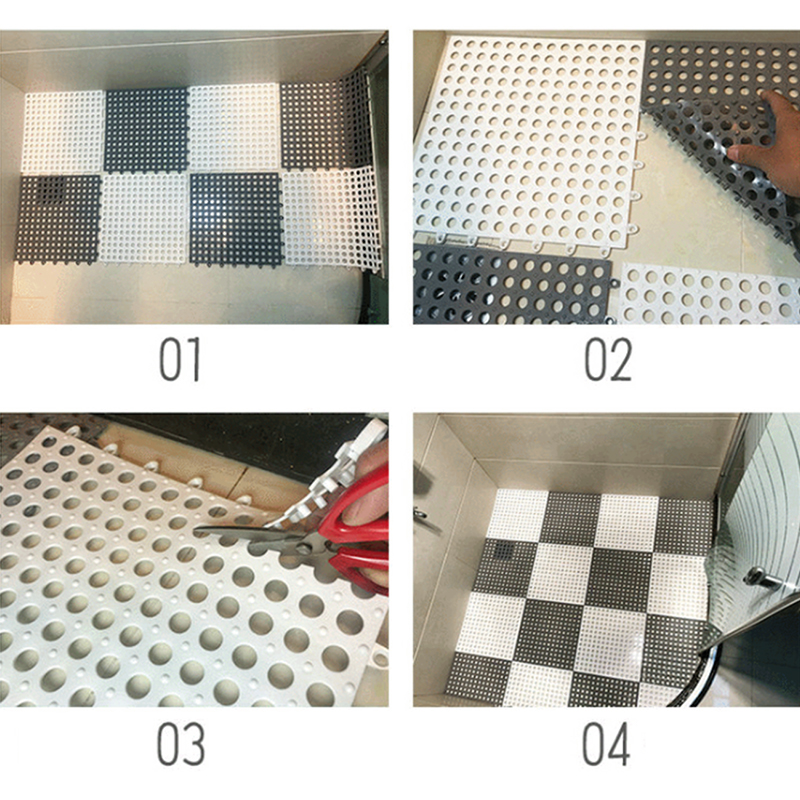 01

02

03

04