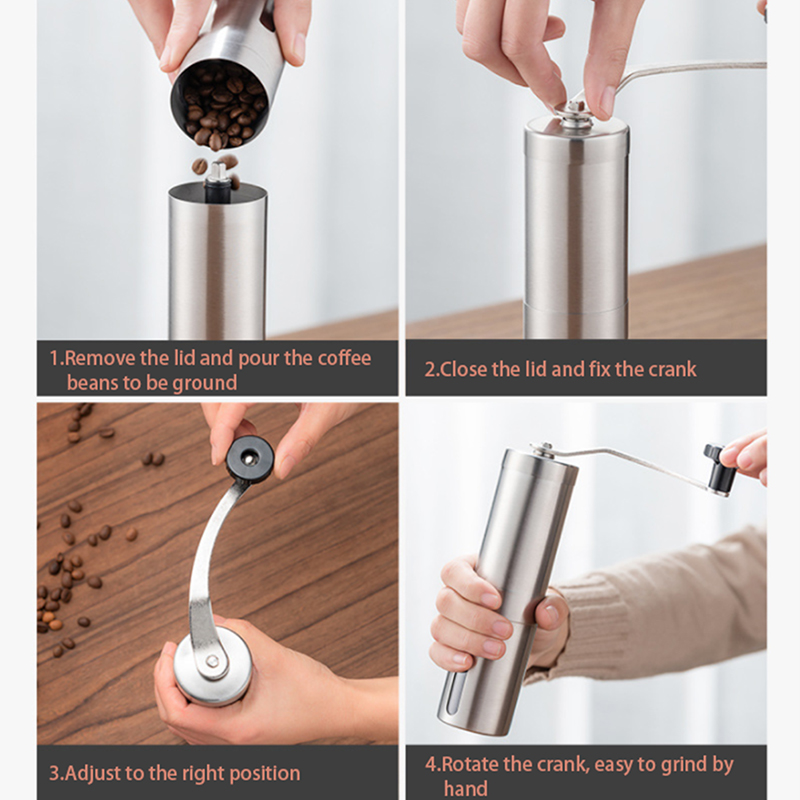 1.Remove the lid and pour the coffee beans to be ground

2.Close the lid and fix the crank

3.Adjust to the right position

4.Rotate the crank, easy to grind by hand