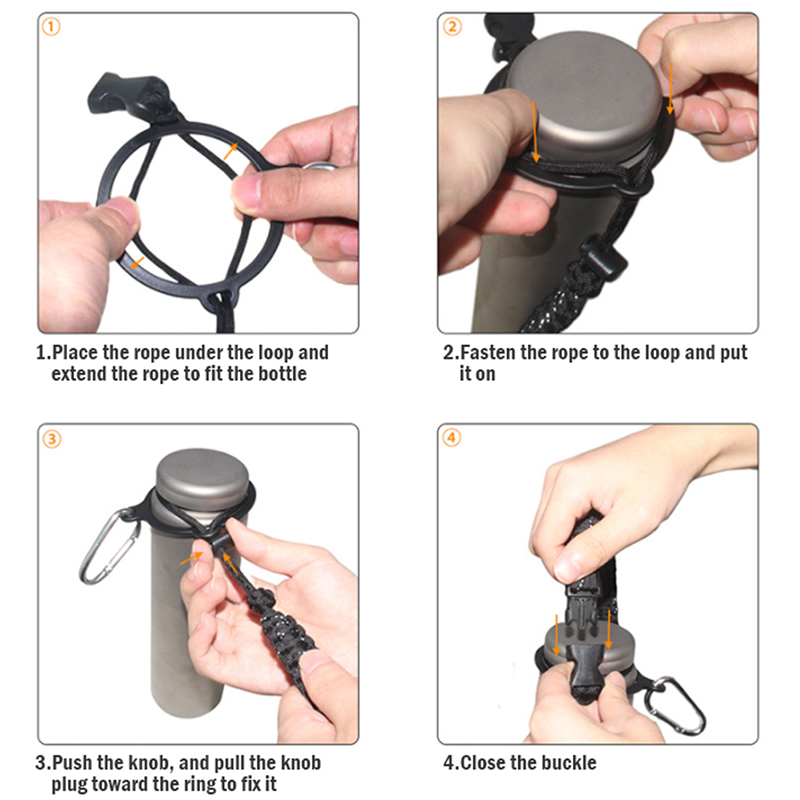 ①

1.Place the rope under the loop and extend the rope to fit the bottle

②

2.Fasten the rope to the loop and put it on

③

3.Push the knob, and pull the knob plug toward the ring to fix it

④

4.Close the buckle