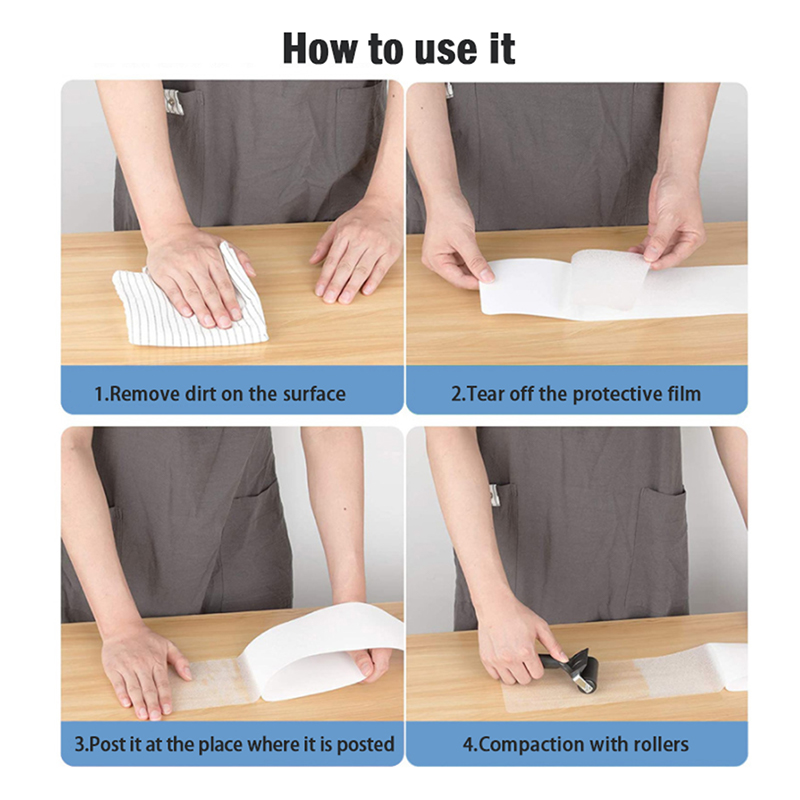 How to use it

1.Remove dirt on the surface

2.Tear off the protective film

3.Post it at the place where it is posted

4.Compaction with rollers