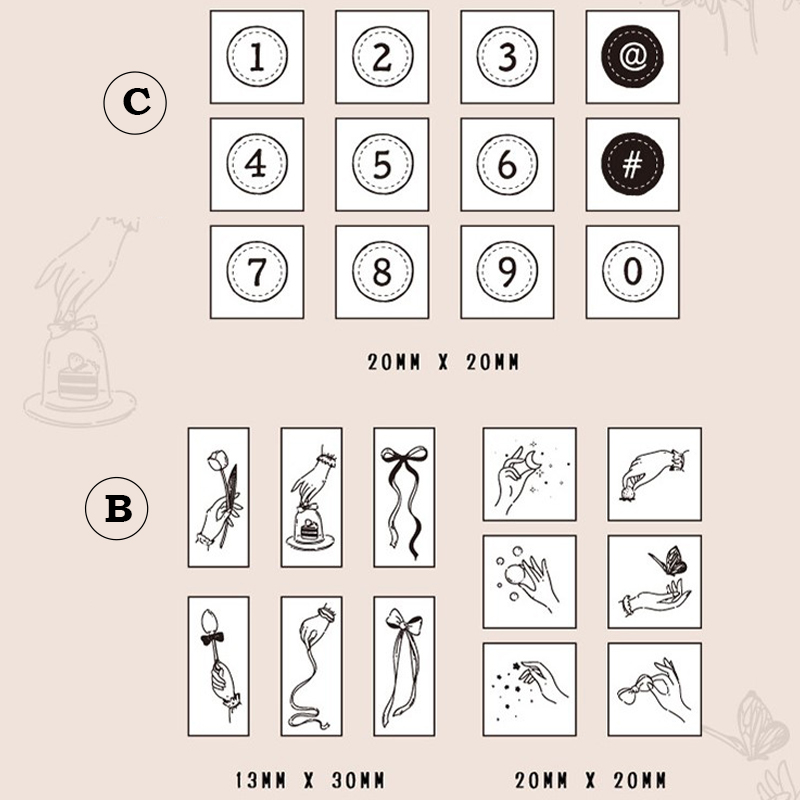 C

1 2 3 @
4 5 6 #
7 8 9 0

20MM X 20MM

B

13MM X 30MM

20MM X 20MM