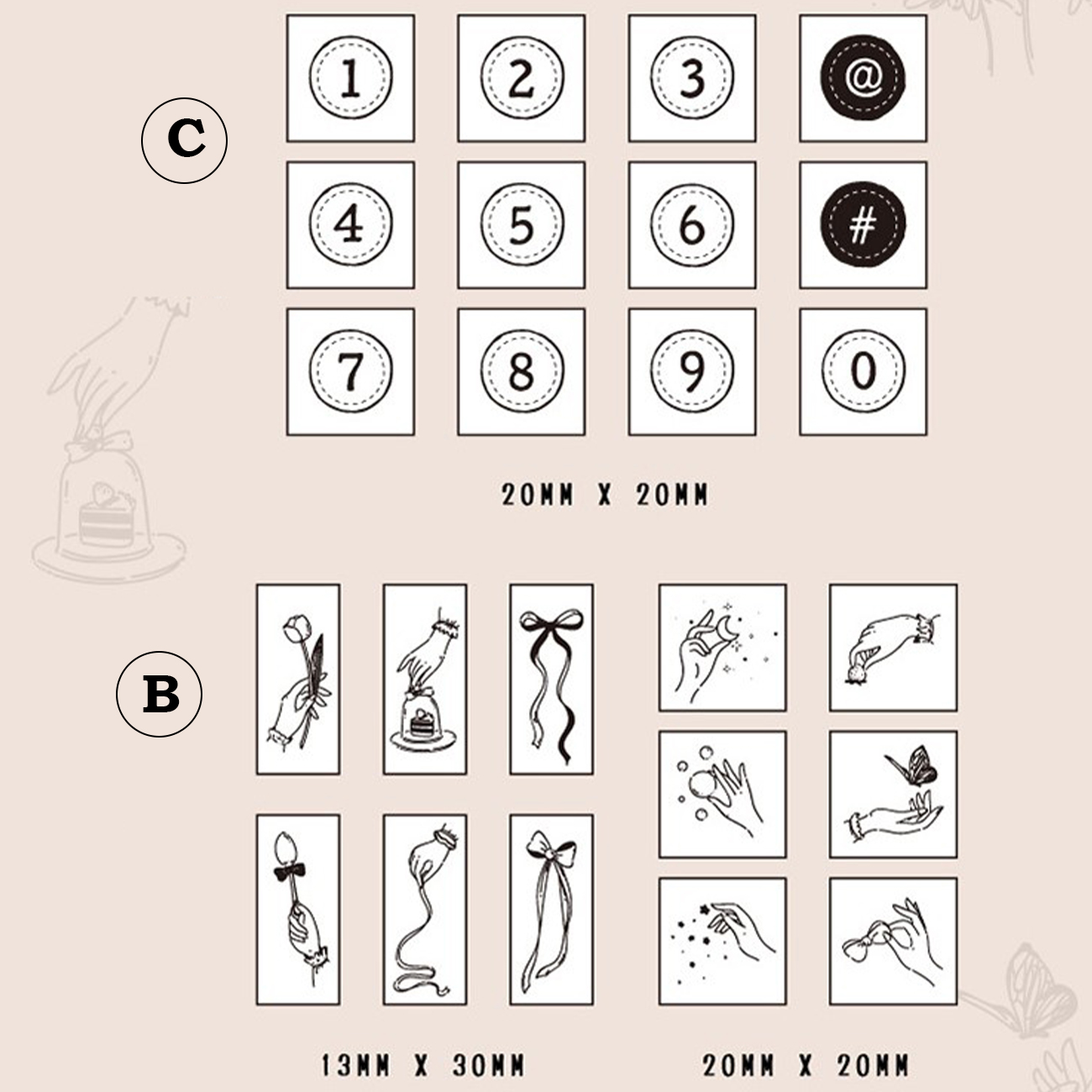 C

1 2 3 @

4 5 6 #

7 8 9 0

20MM X 20MM

B

13MM X 30MM

20MM X 20MM