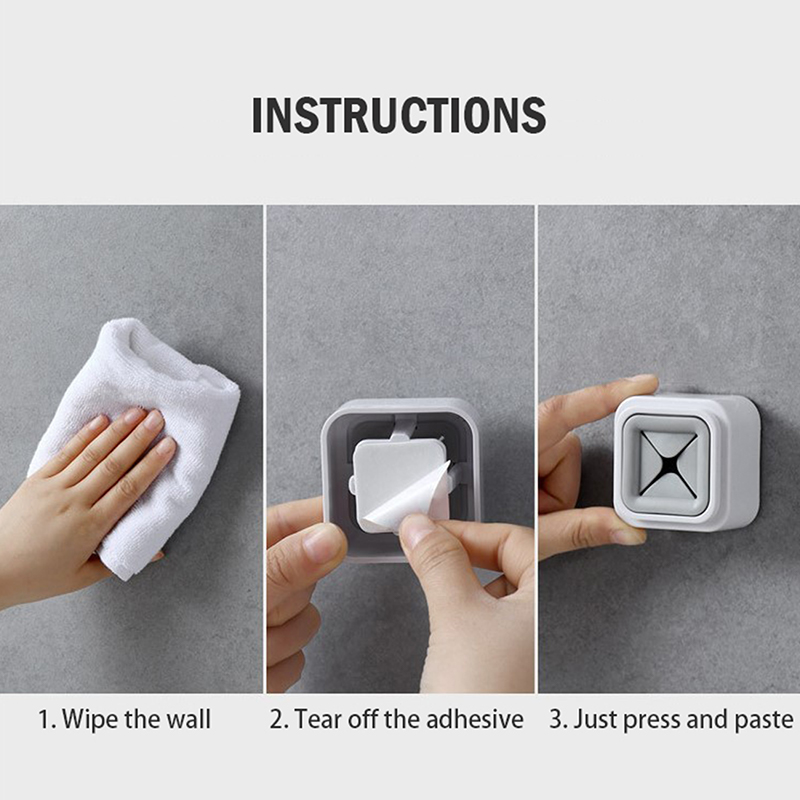 INSTRUCTIONS

1. Wipe the wall

2. Tear off the adhesive

3. Just press and paste