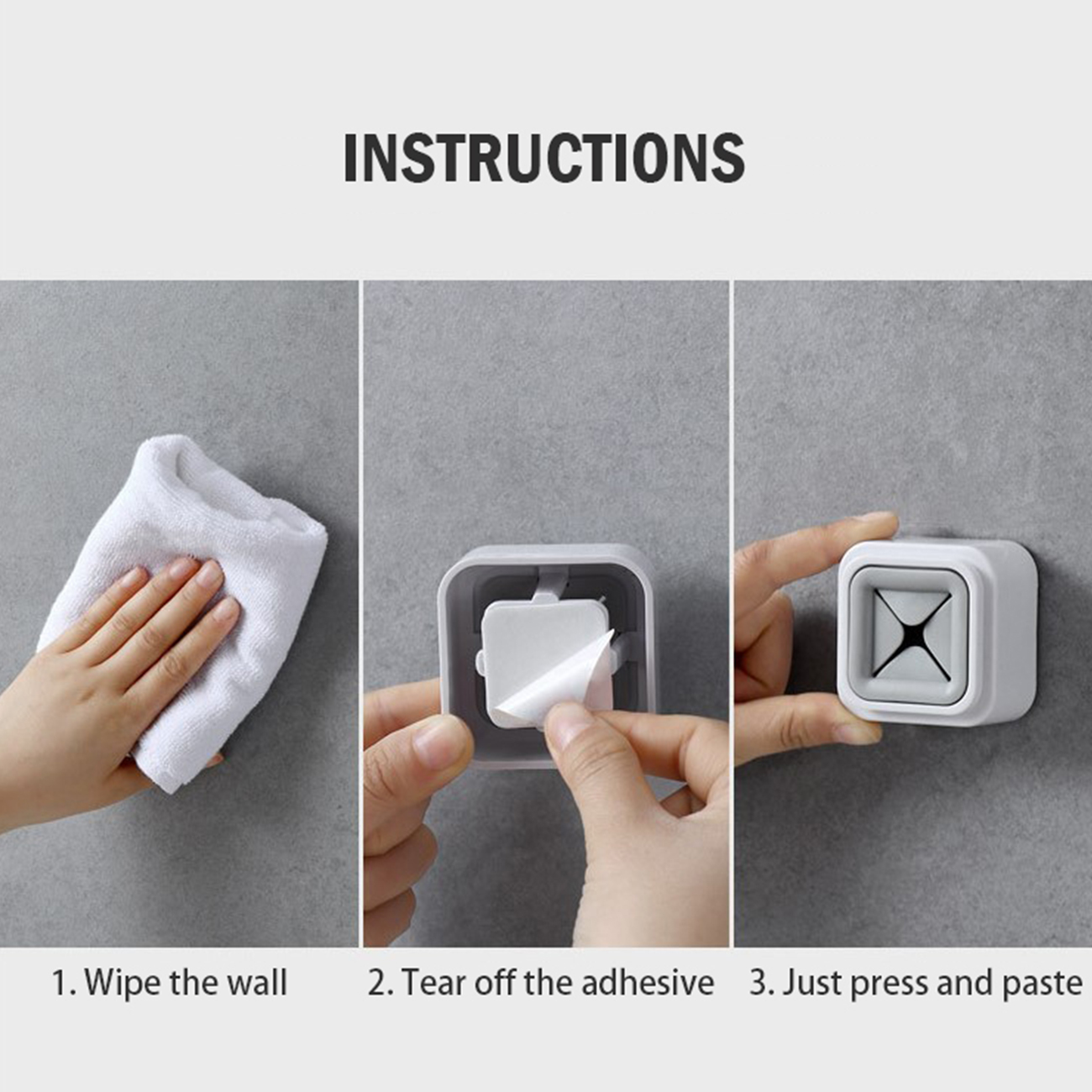 INSTRUCTIONS

1. Wipe the wall

2. Tear off the adhesive

3. Just press and paste