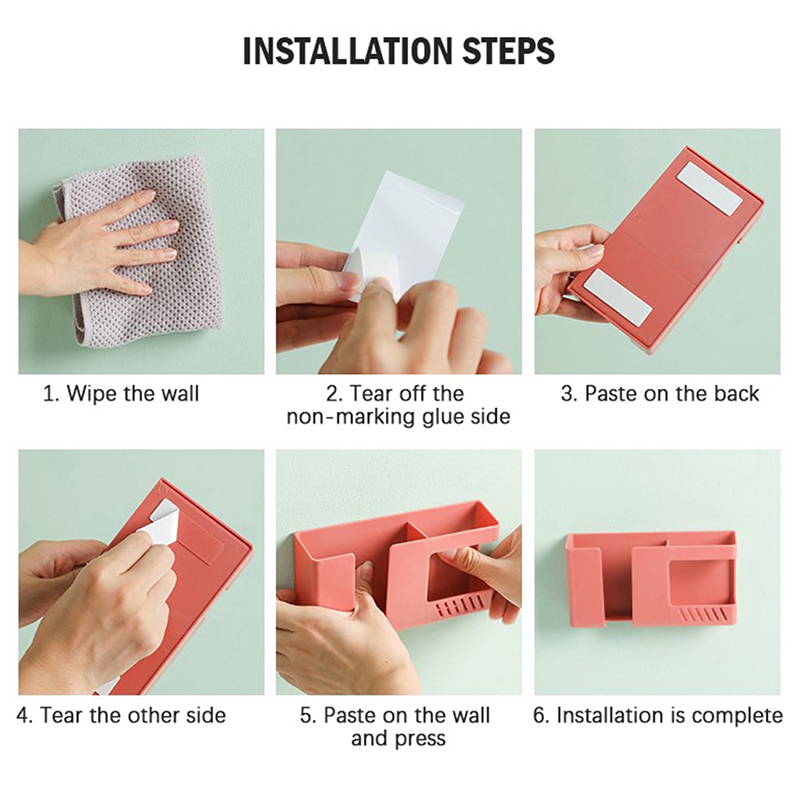 INSTALLATION STEPS

1. Wipe the wall

2. Tear off the non-marking glue side

3. Paste on the back

4. Tear the other side

5. Paste on the wall and press

6. Installation is complete