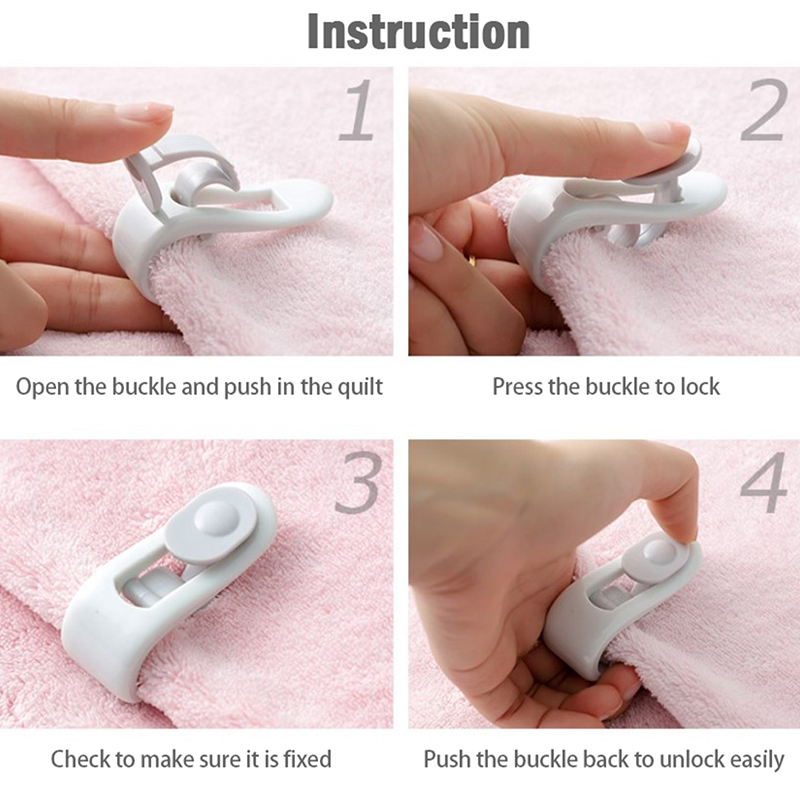 Instruction

1

Open the buckle and push in the quilt

2

Press the buckle to lock

3

Check to make sure it is fixed

4

Push the buckle back to unlock easily