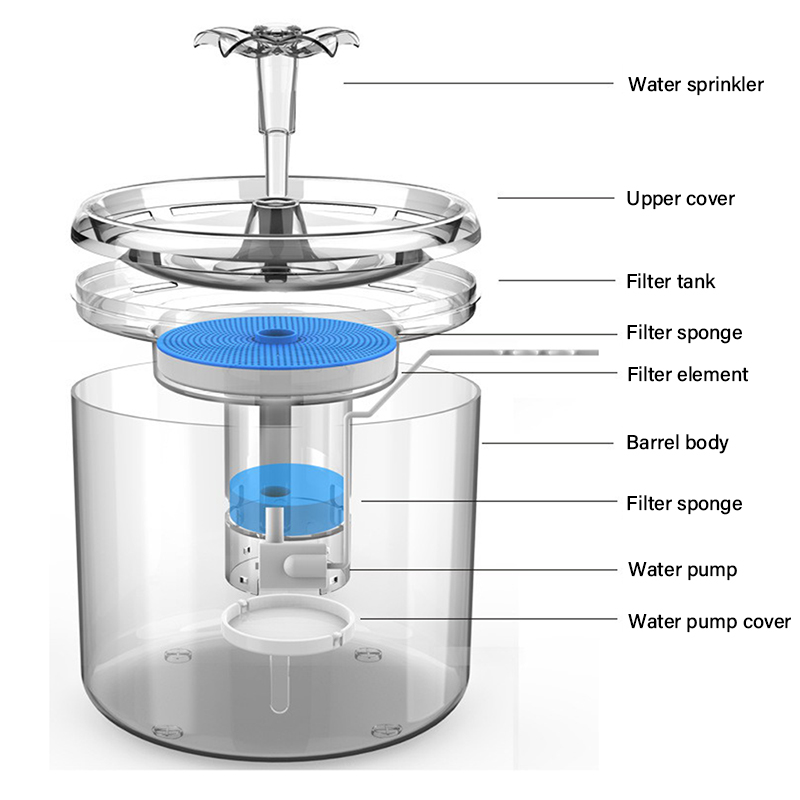 Water sprinkler

Upper cover

Filter tank

Filter sponge

Filter element

Barrel body

Filter sponge

Water pump

Water pump cover