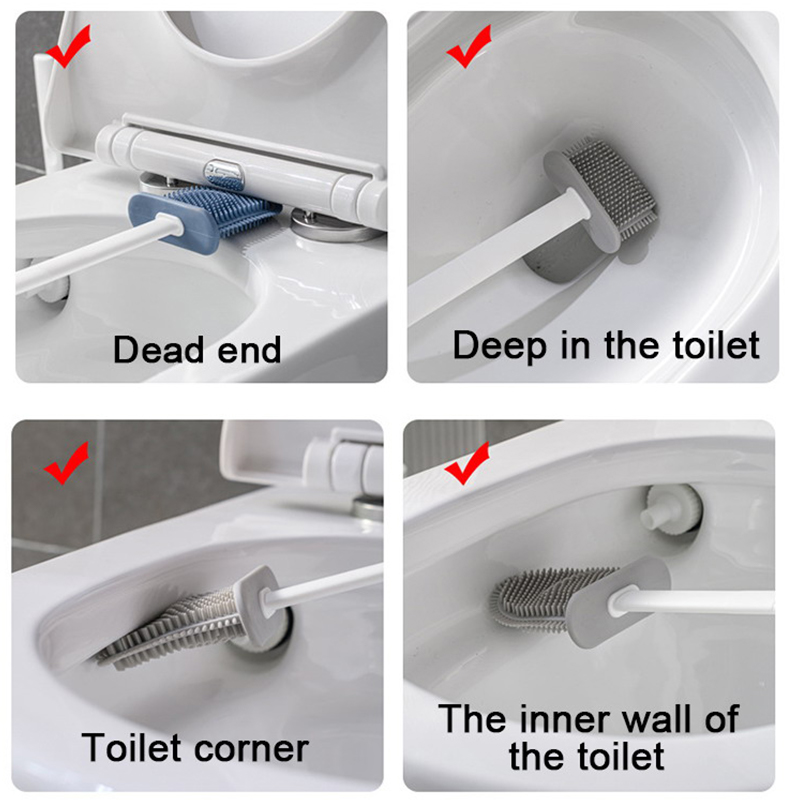 Dead end

Deep in the toilet

Toilet corner

The inner wall of the toilet