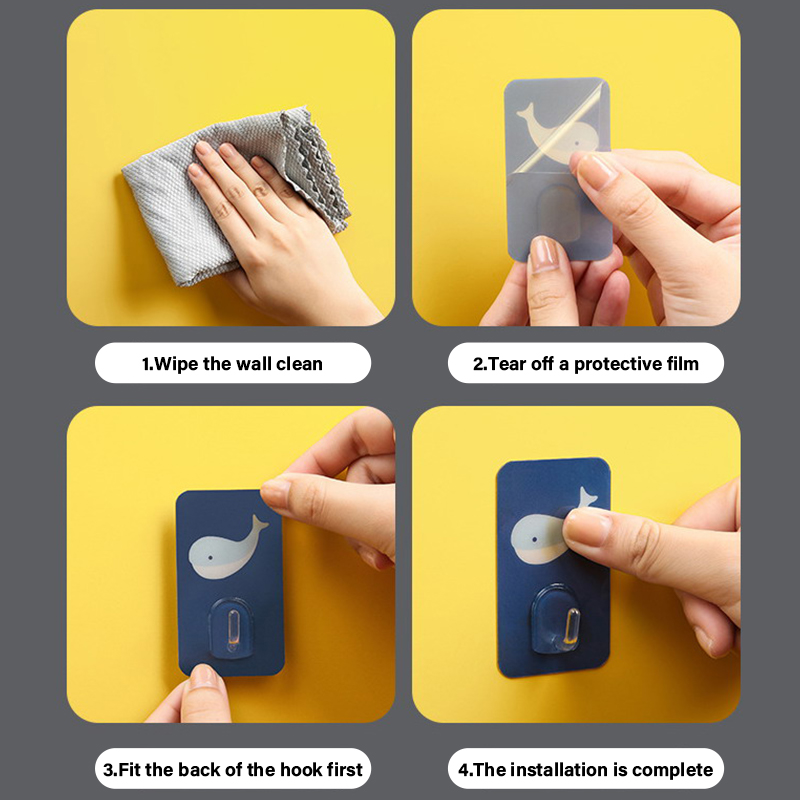 1.Wipe the wall clean

2.Tear off a protective film

3.Fit the back of the hook first

4.The installation is complete