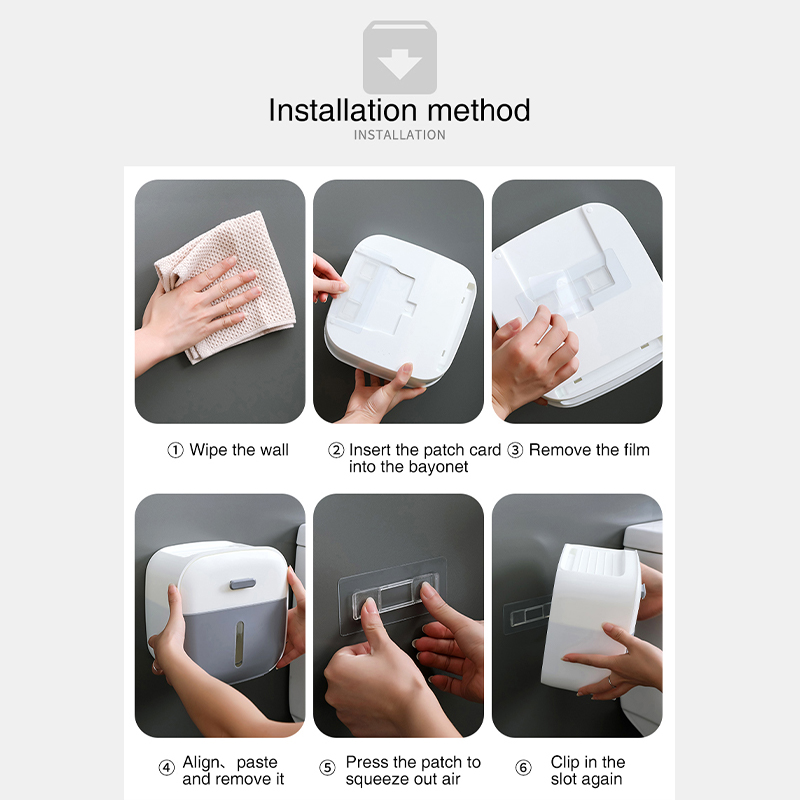 Installation method
INSTALLATION

① Wipe the wall

② Insert the patch card into the bayonet

③ Remove the film

④ Align、paste and remove it

⑤ Press the patch to squeeze out air

⑥ Clip in the slot again