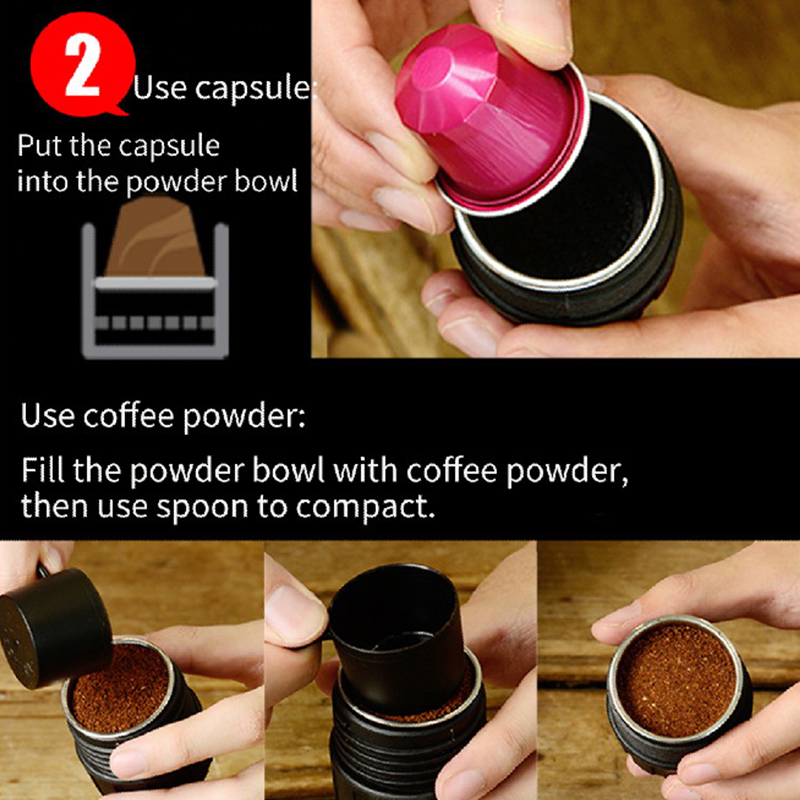 2 Use capsule:

Put the capsule into the powder bowl

Use coffee powder:

Fill the powder bowl with coffee powder, then use spoon to compact.