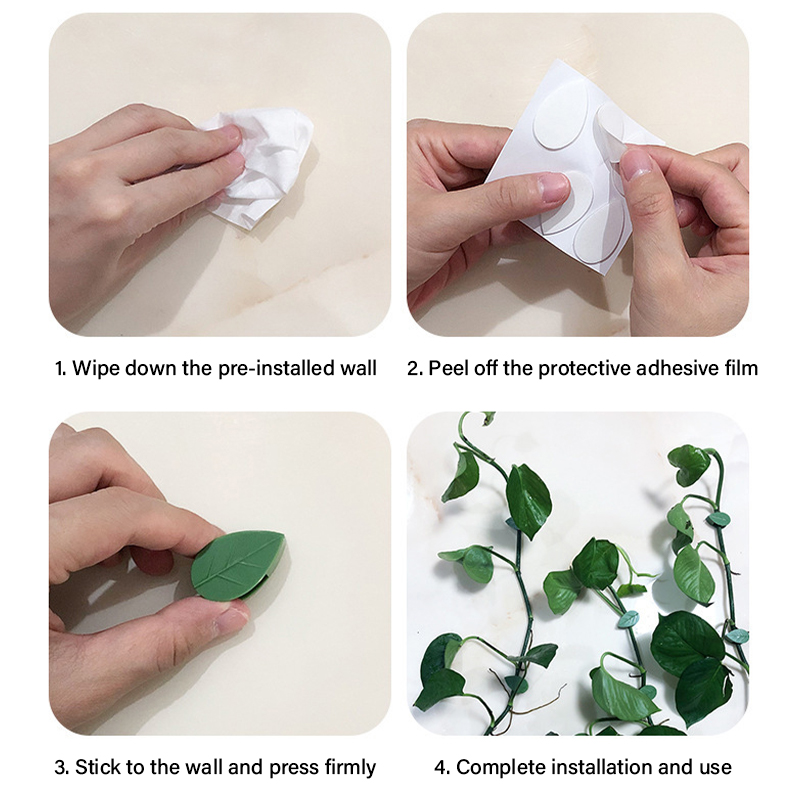 1. Wipe down the pre-installed wall

2. Peel off the protective adhesive film

3. Stick to the wall and press firmly

4. Complete installation and use