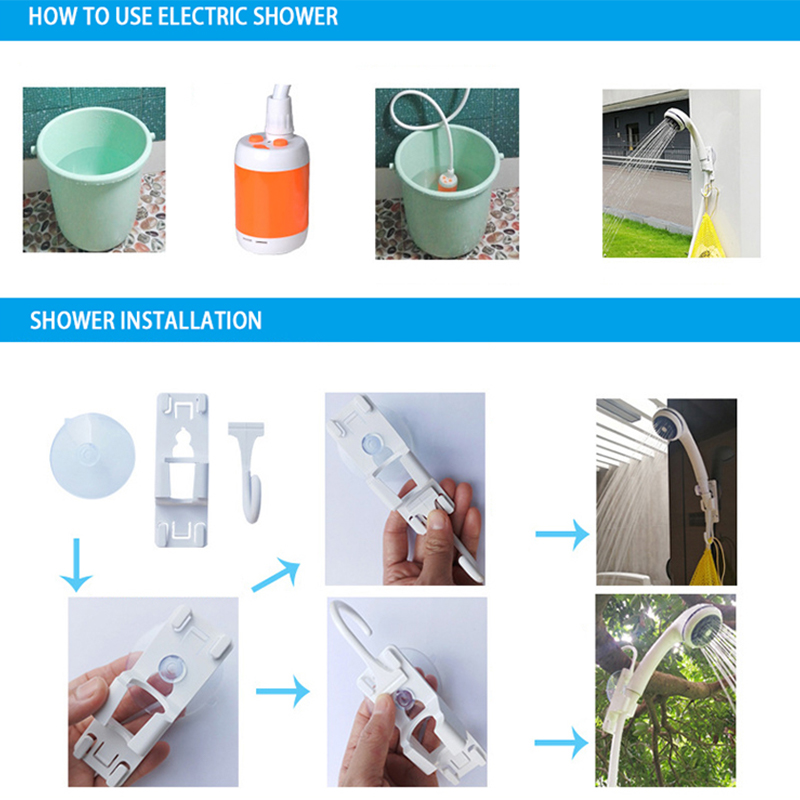 HOW TO USE ELECTRIC SHOWER

SHOWER INSTALLATION