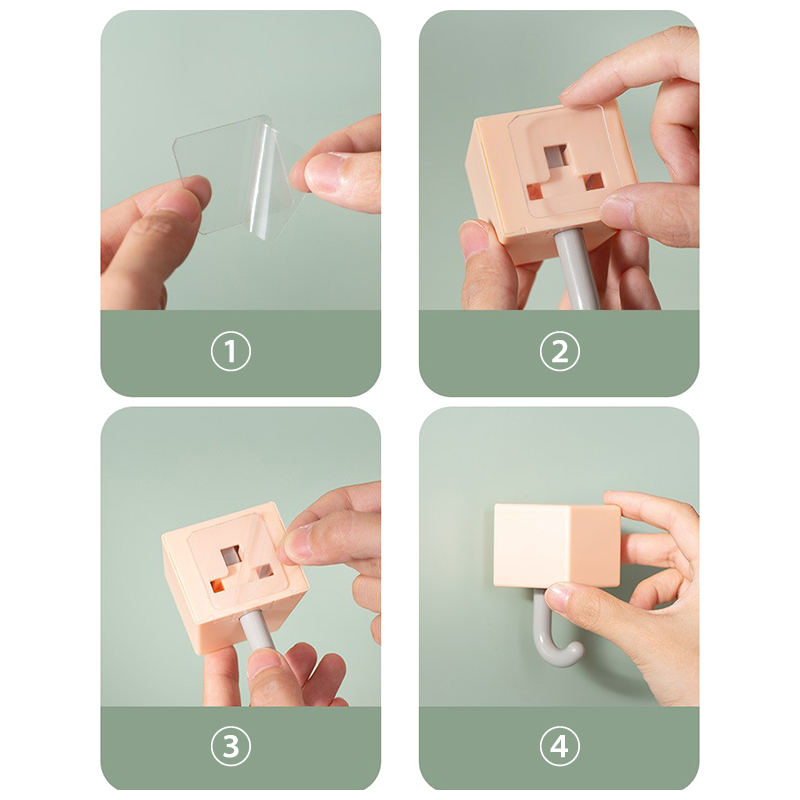 ①

②

③

④