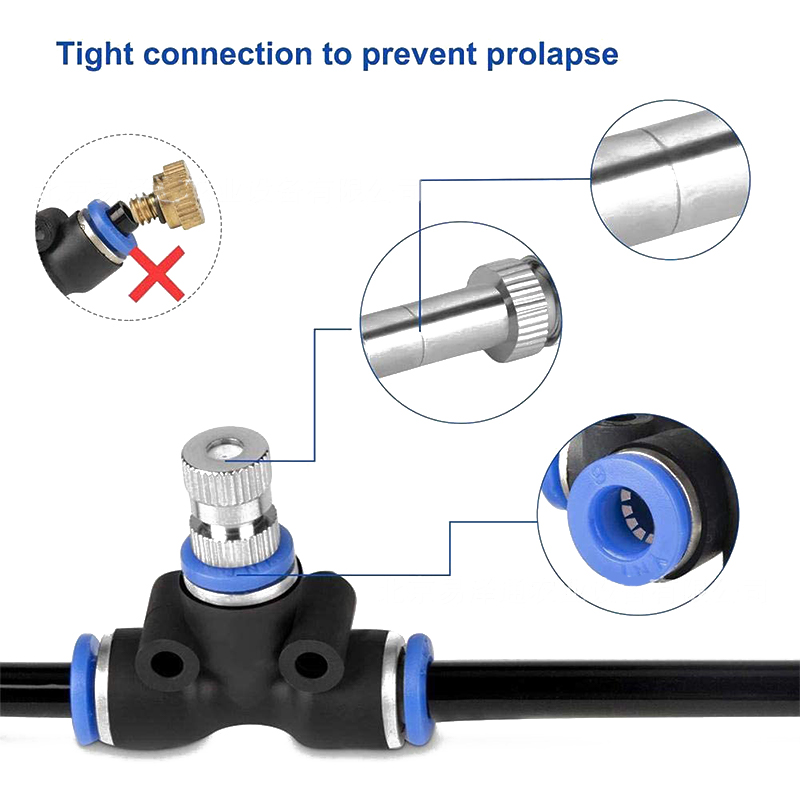 Tight connection to prevent prolapse