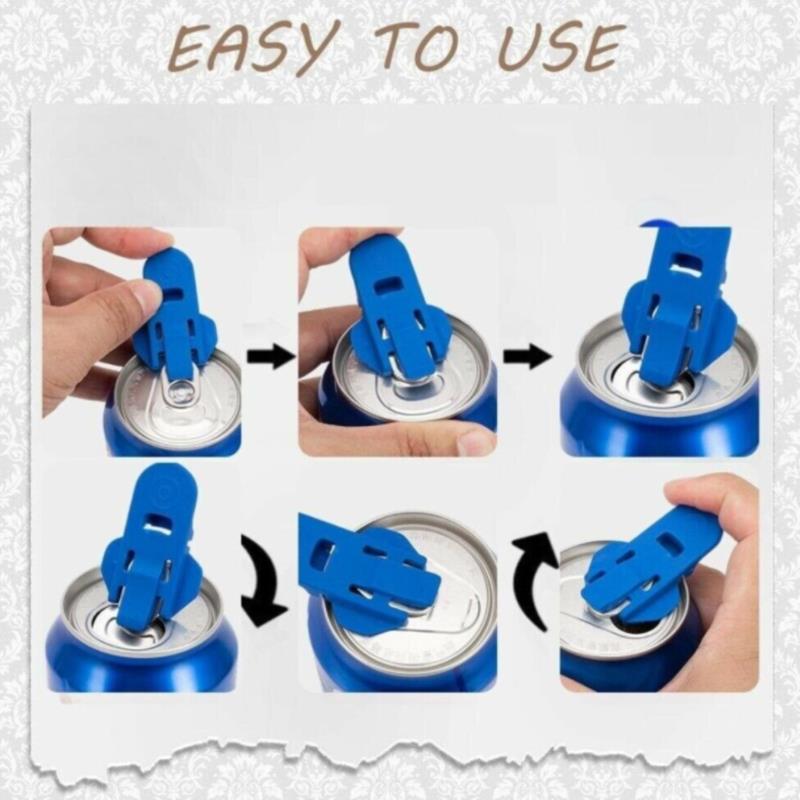 EASY TO USE