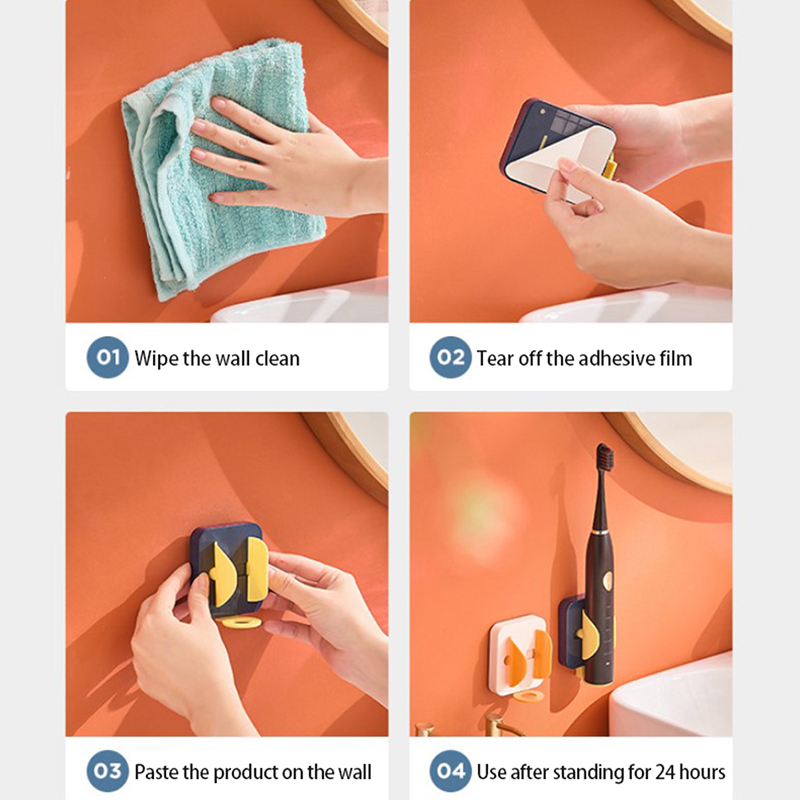 01 Wipe the wall clean

02 Tear off the adhesive film

03 Paste the product on the wall

04 Use after standing for 24 hours