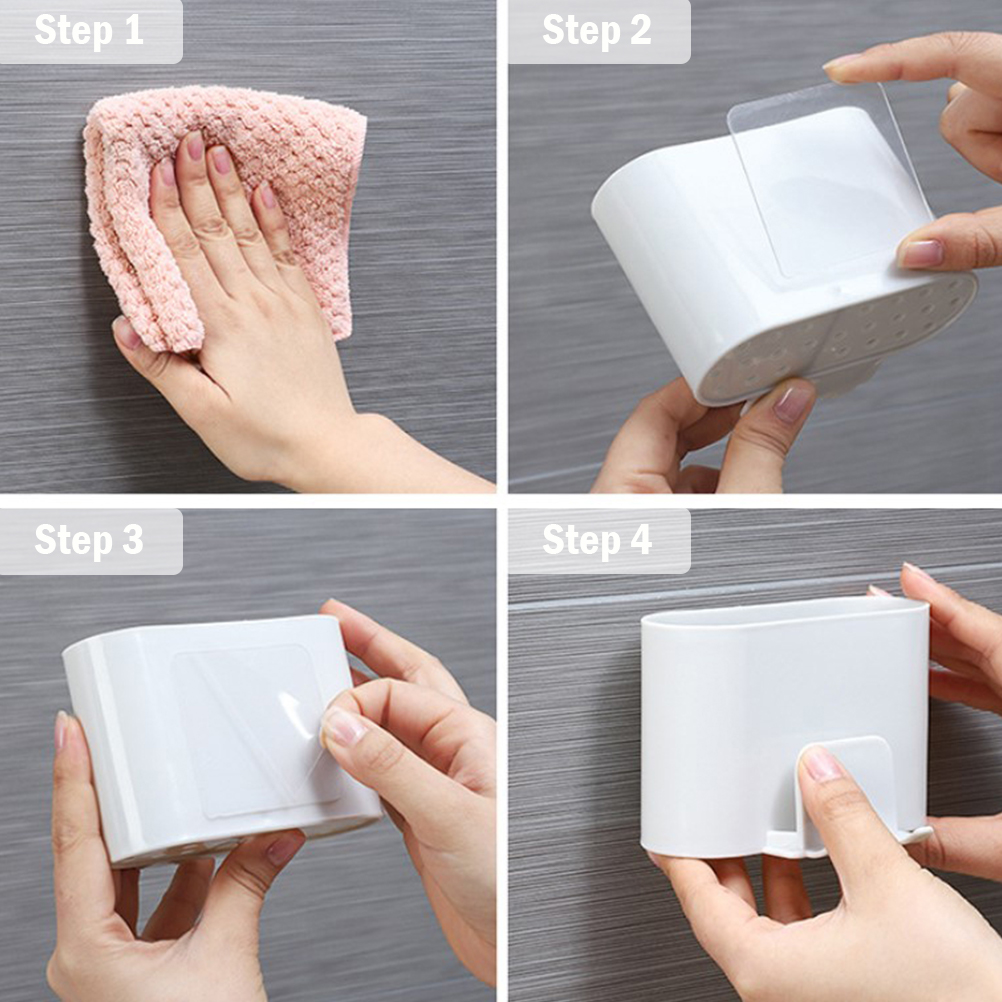 Step 1

Step 2

Step 3

Step 4