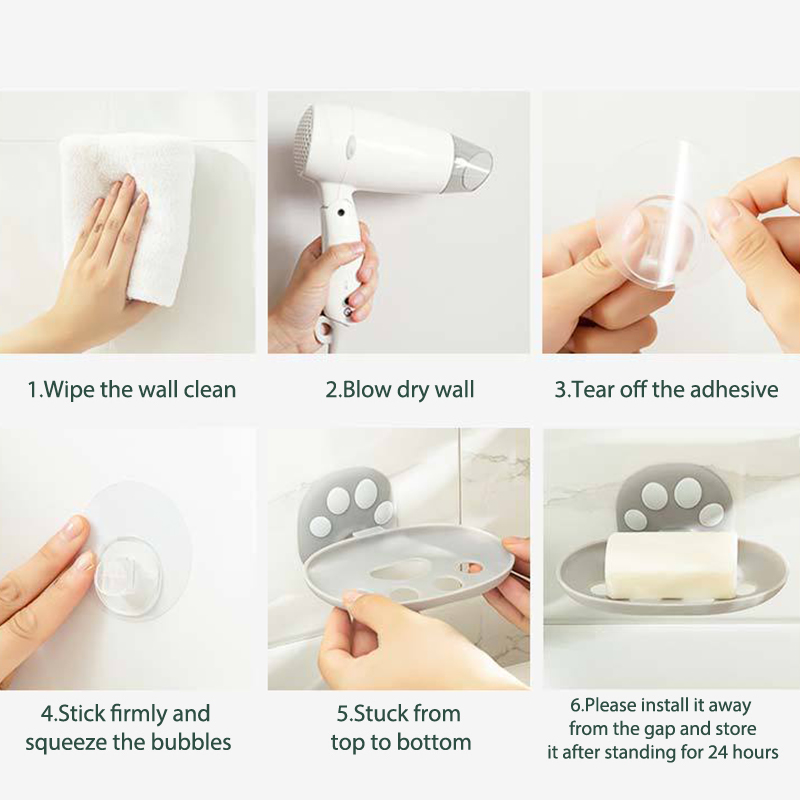 1.Wipe the wall clean

2.Blow dry wall

3.Tear off the adhesive

4.Stick firmly and squeeze the bubbles

5.Stuck from top to bottom

6.Please install it away from the gap and store it after standing for 24 hours