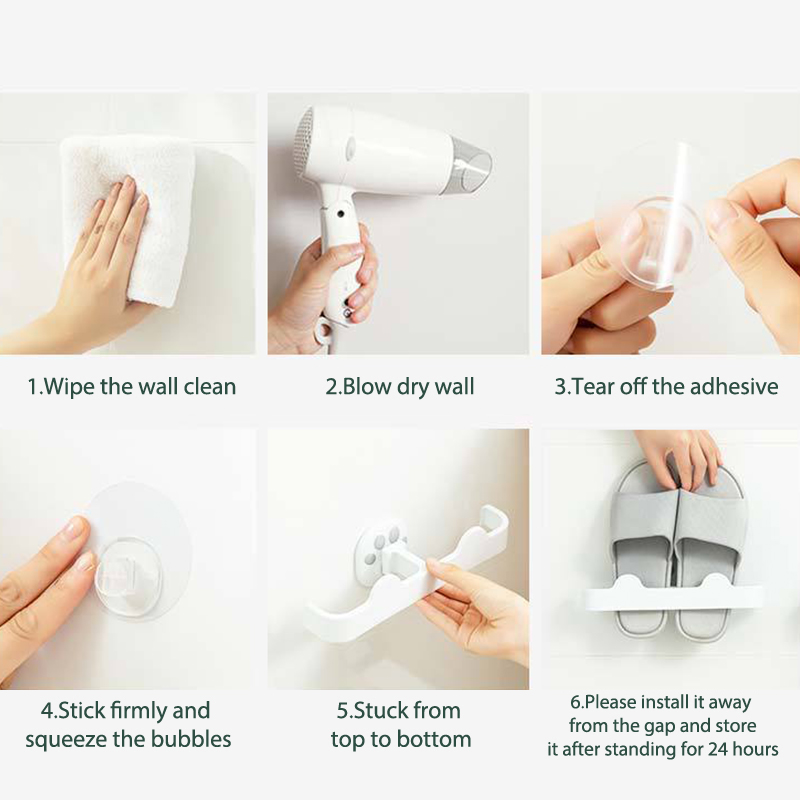 1.Wipe the wall clean

2.Blow dry wall

3.Tear off the adhesive

4.Stick firmly and squeeze the bubbles

5.Stuck from top to bottom

6.Please install it away from the gap and store it after standing for 24 hours