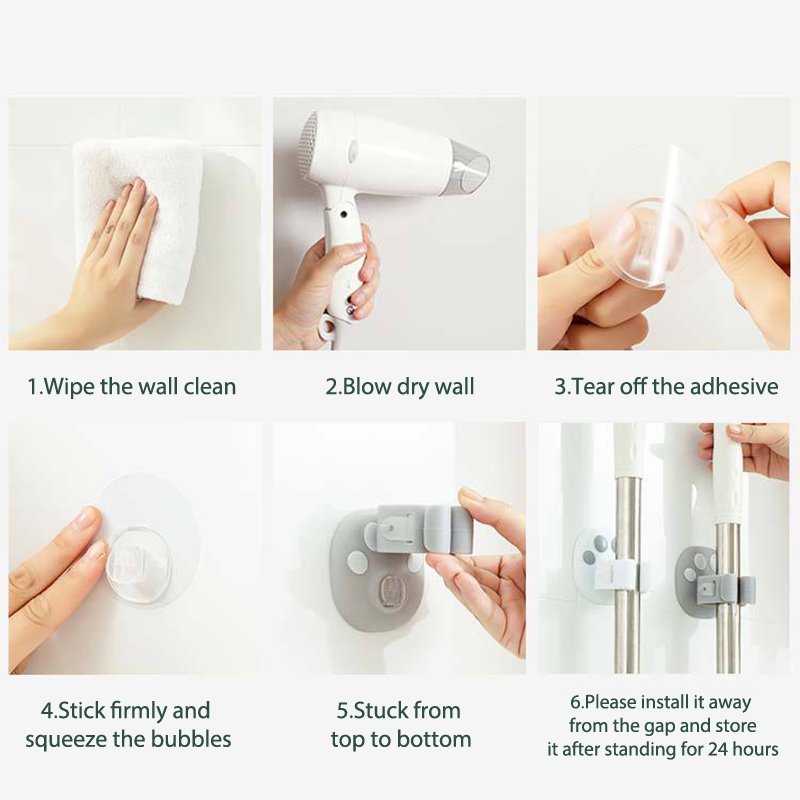 1.Wipe the wall clean

2.Blow dry wall

3.Tear off the adhesive

4.Stick firmly and squeeze the bubbles

5.Stuck from top to bottom

6.Please install it away from the gap and store it after standing for 24 hours