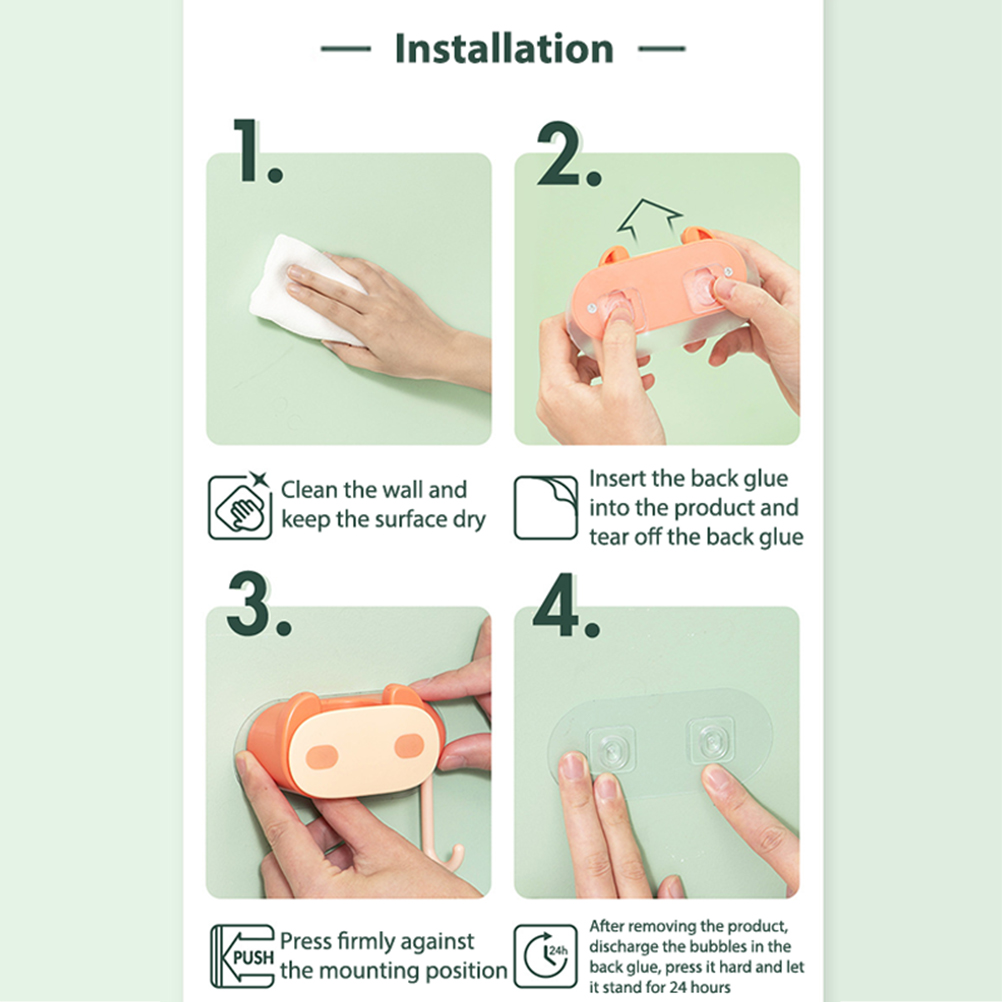 — Installation —

1.

Clean the wall and keep the surface dry

2.

Insert the back glue into the product and tear off the back glue

3.

PUSH

Press firmly against the mounting position

4.

24h

After removing the product, discharge the bubbles in the back glue, press it hard and let it stand for 24 hours