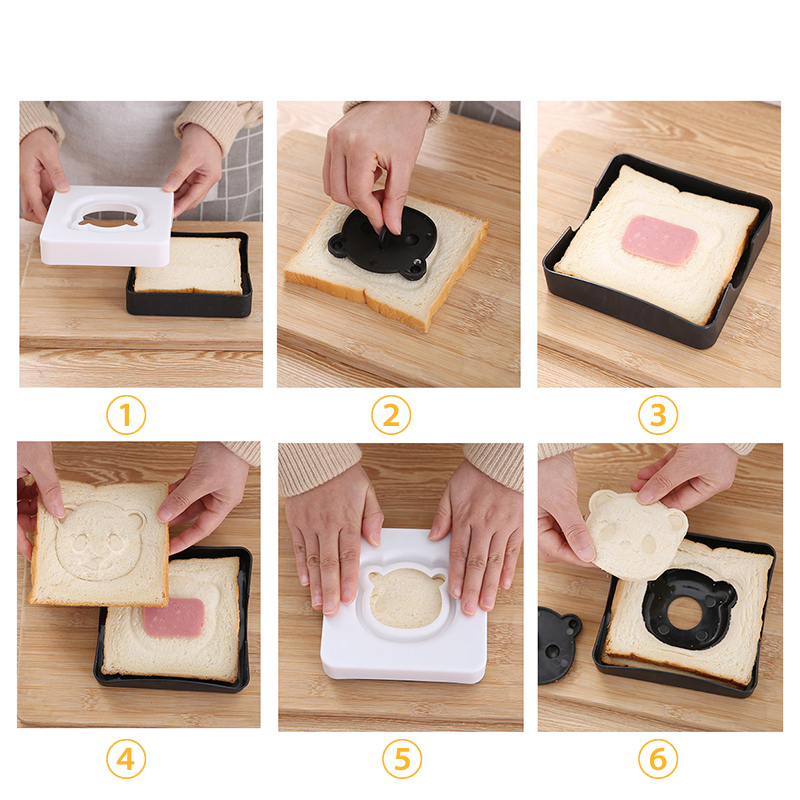 1

2

3

4

5

6