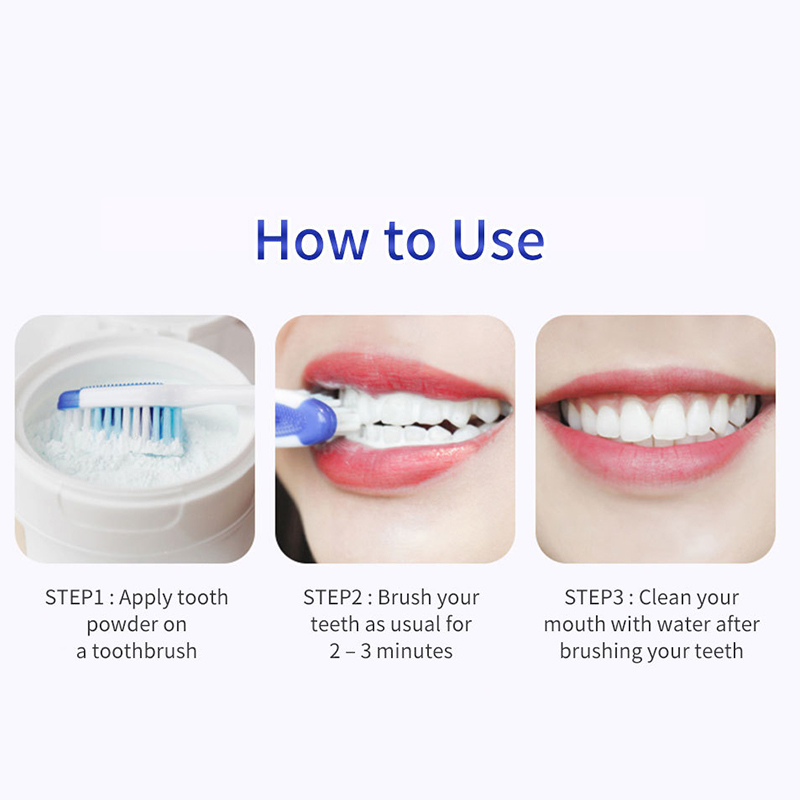 How to Use

STEP1 : Apply tooth powder on a toothbrush

STEP2 : Brush your teeth as usual for 2 – 3 minutes

STEP3 : Clean your mouth with water after brushing your teeth