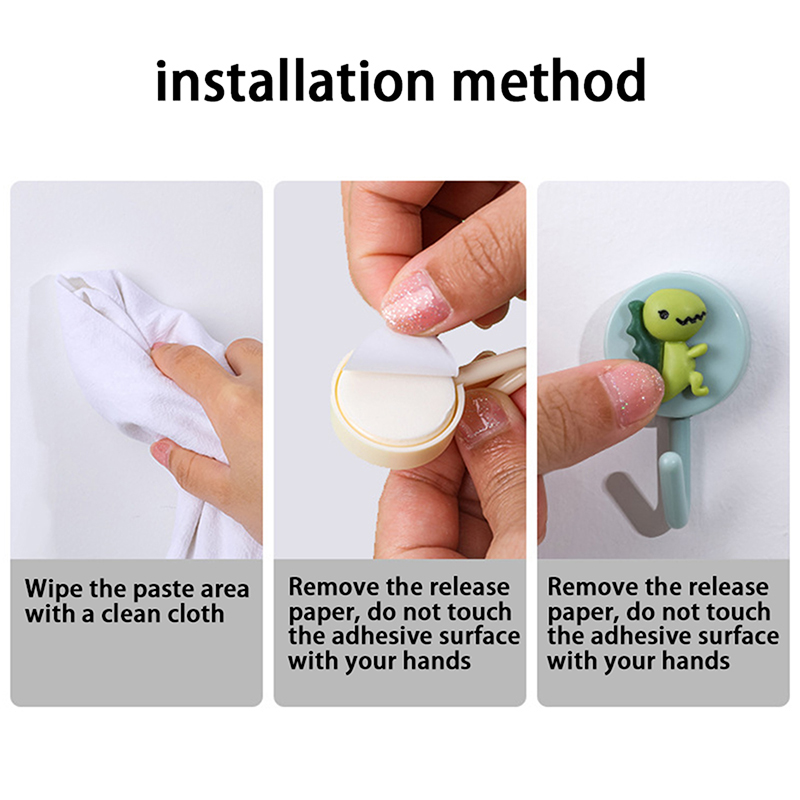 installation method

Wipe the paste area with a clean cloth

Remove the release paper, do not touch the adhesive surface with your hands

Remove the release paper, do not touch the adhesive surface with your hands