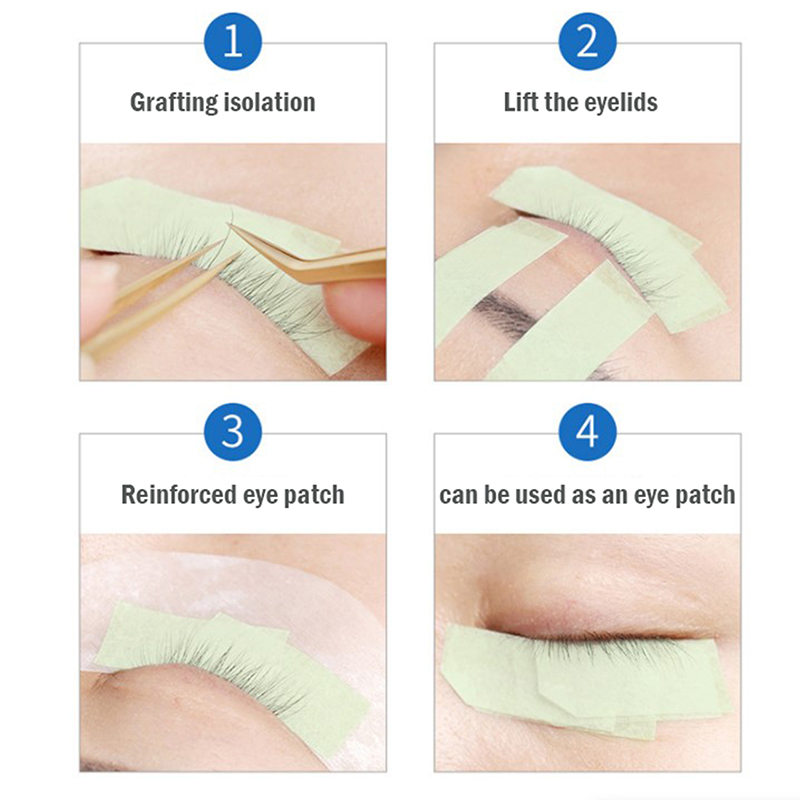 1
Grafting isolation

2
Lift the eyelids

3
Reinforced eye patch

4
can be used as an eye patch