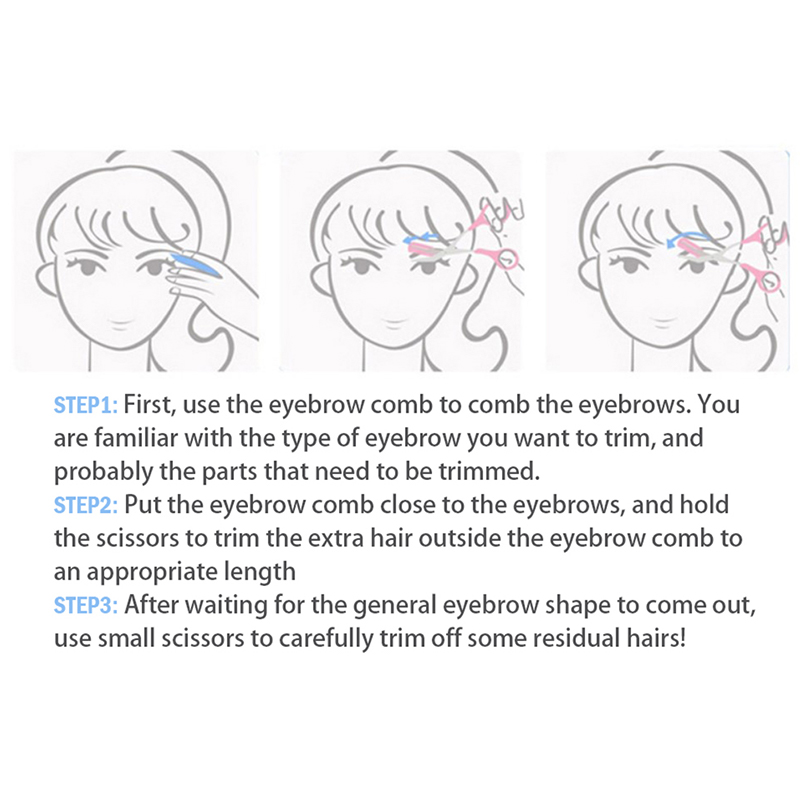 STEP1: First, use the eyebrow comb to comb the eyebrows. You are familiar with the type of eyebrow you want to trim, and probably the parts that need to be trimmed.
STEP2: Put the eyebrow comb close to the eyebrows, and hold the scissors to trim the extra hair outside the eyebrow comb to an appropriate length
STEP3: After waiting for the general eyebrow shape to come out, use small scissors to carefully trim off some residual hairs!