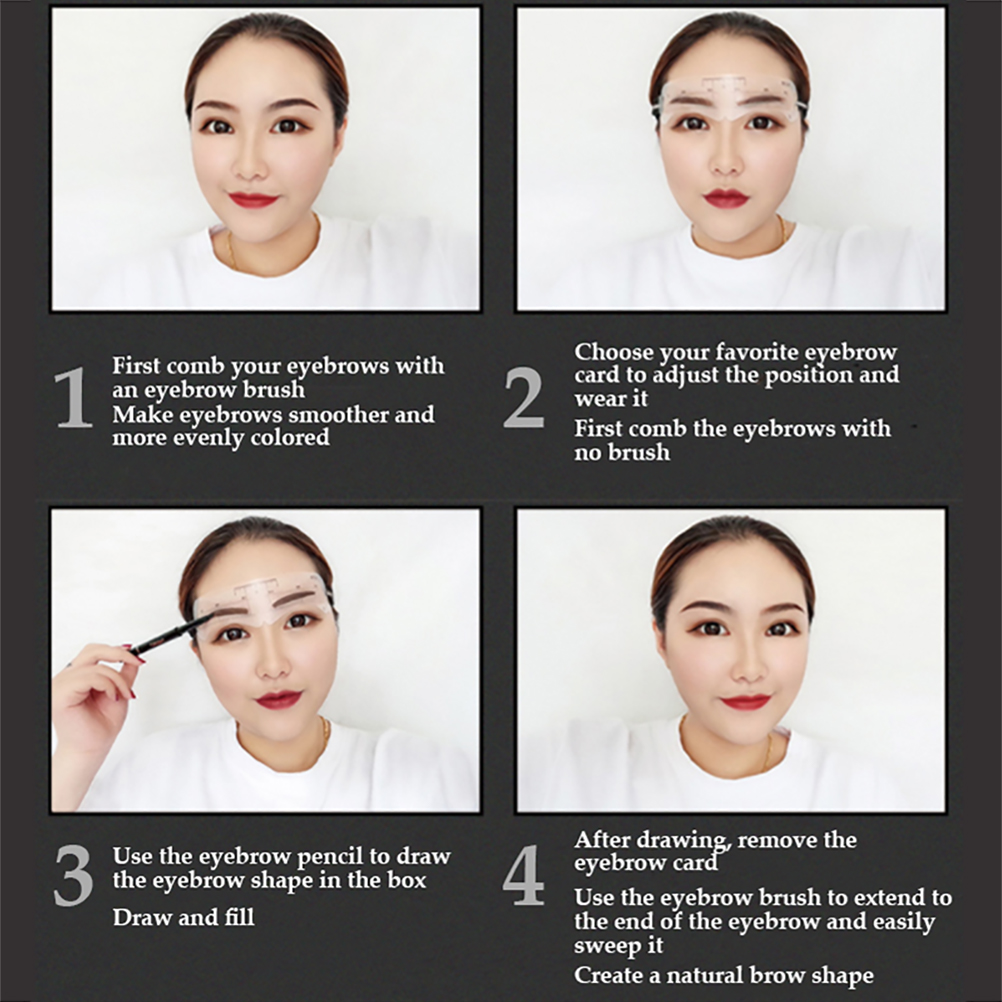 1 First comb your eyebrows with an eyebrow brush
Make eyebrows smoother and more evenly colored

2 Choose your favorite eyebrow card to adjust the position and wear it
First comb the eyebrows with no brush

3 Use the eyebrow pencil to draw the eyebrow shape in the box
Draw and fill

4 After drawing, remove the eyebrow card
Use the eyebrow brush to extend to the end of the eyebrow and easily sweep it
Create a natural brow shape