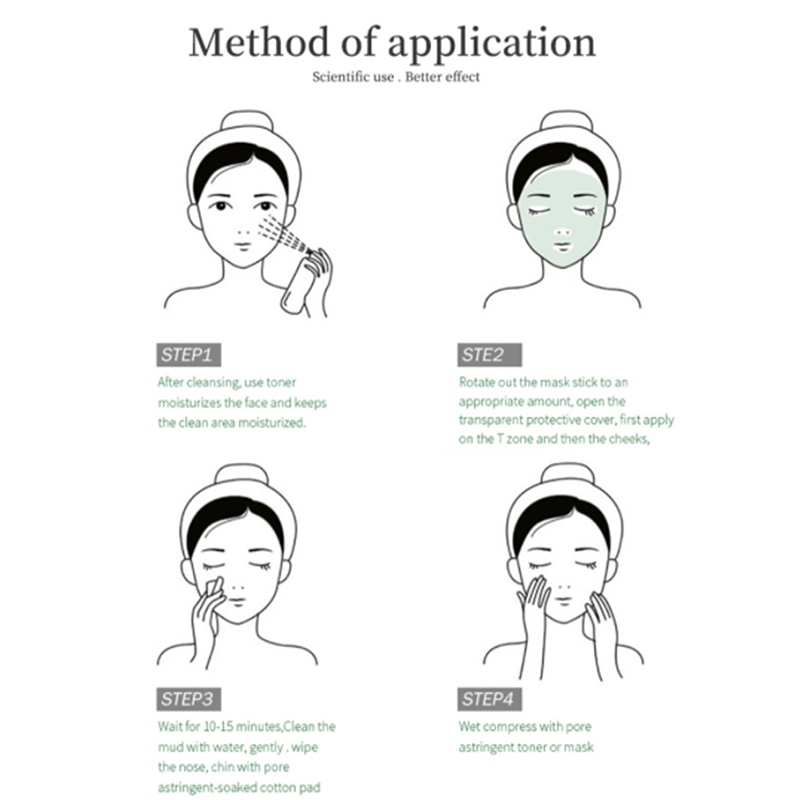 Method of application
Scientific use . Better effect

STEP1
After cleansing, use toner moisturizes the face and keeps the clean area moisturized.

STE2
Rotate out the mask stick to an appropriate amount, open the transparent protective cover, first apply on the T zone and then the cheeks,

STEP3
Wait for 10-15 minutes,Clean the mud with water, gently . wipe the nose, chin with pore astringent-soaked cotton pad

STEP4
Wet compress with pore astringent toner or mask