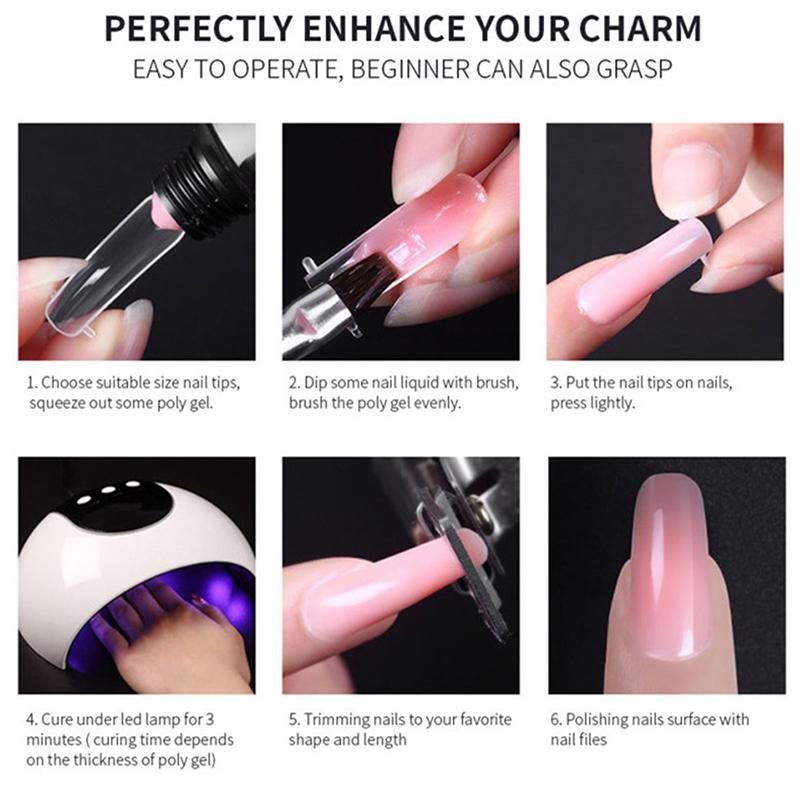 PERFECTLY ENHANCE YOUR CHARM
EASY TO OPERATE, BEGINNER CAN ALSO GRASP

1. Choose suitable size nail tips, squeeze out some poly gel.

2. Dip some nail liquid with brush, brush the poly gel evenly.

3. Put the nail tips on nails, press lightly.

4. Cure under led lamp for 3 minutes ( curing time depends on the thickness of poly gel)

5. Trimming nails to your favorite shape and length

6. Polishing nails surface with nail files