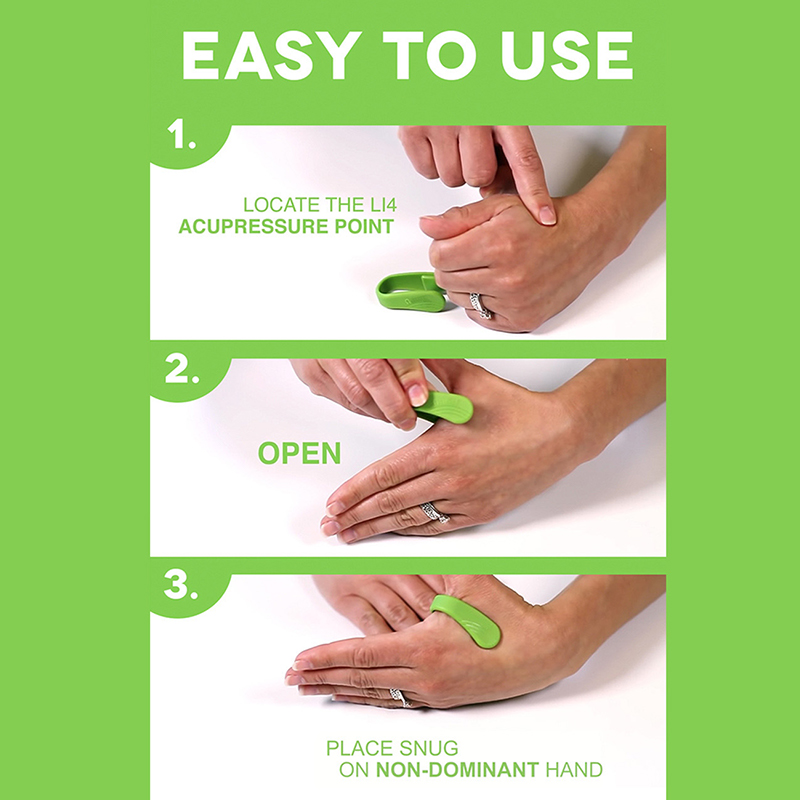 EASY TO USE

1.

LOCATE THE LI4
ACUPRESSURE POINT

2.

OPEN

3.

PLACE SNUG
ON NON-DOMINANT HAND