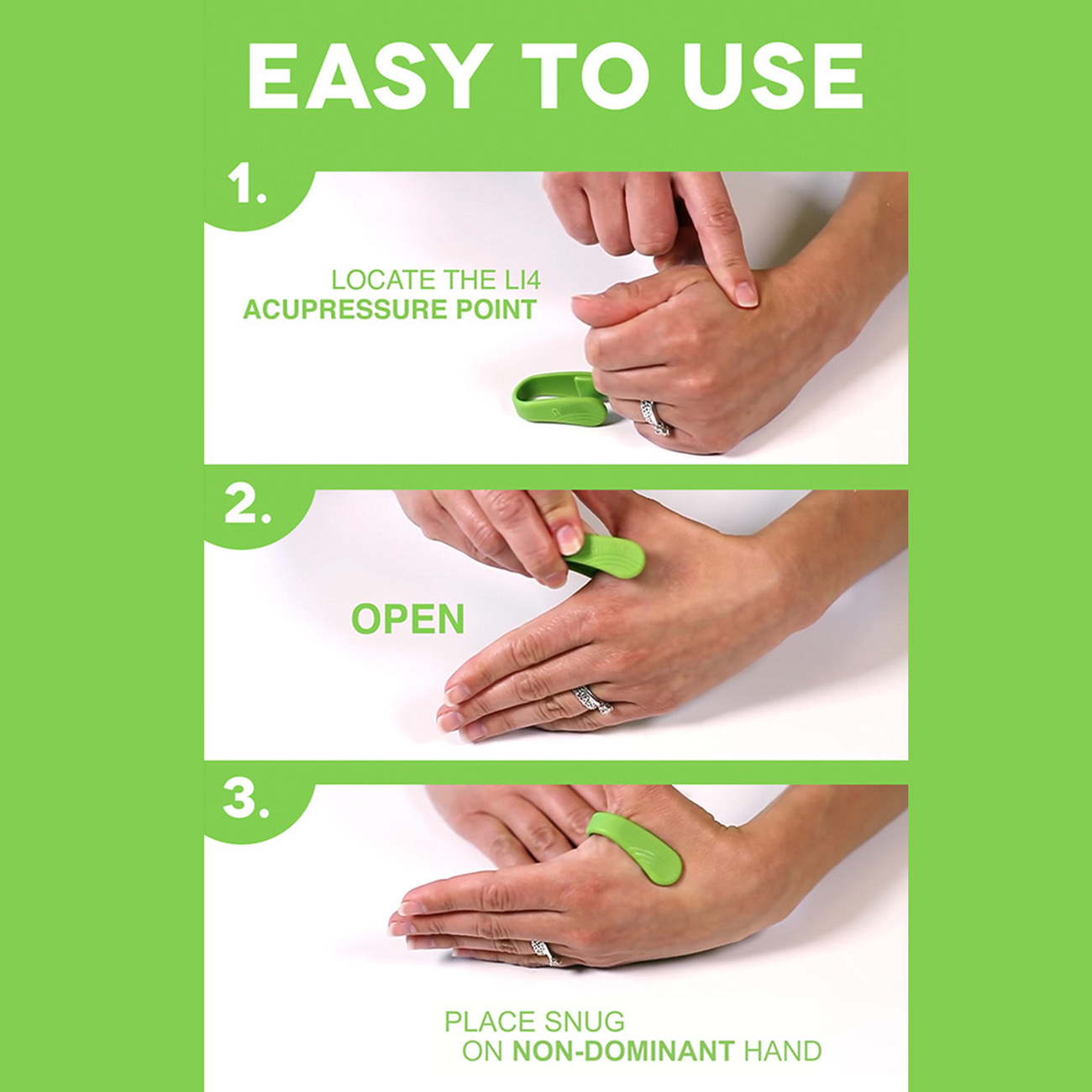 EASY TO USE

1.

LOCATE THE LI4
ACUPRESSURE POINT

2.

OPEN

3.

PLACE SNUG
ON NON-DOMINANT HAND