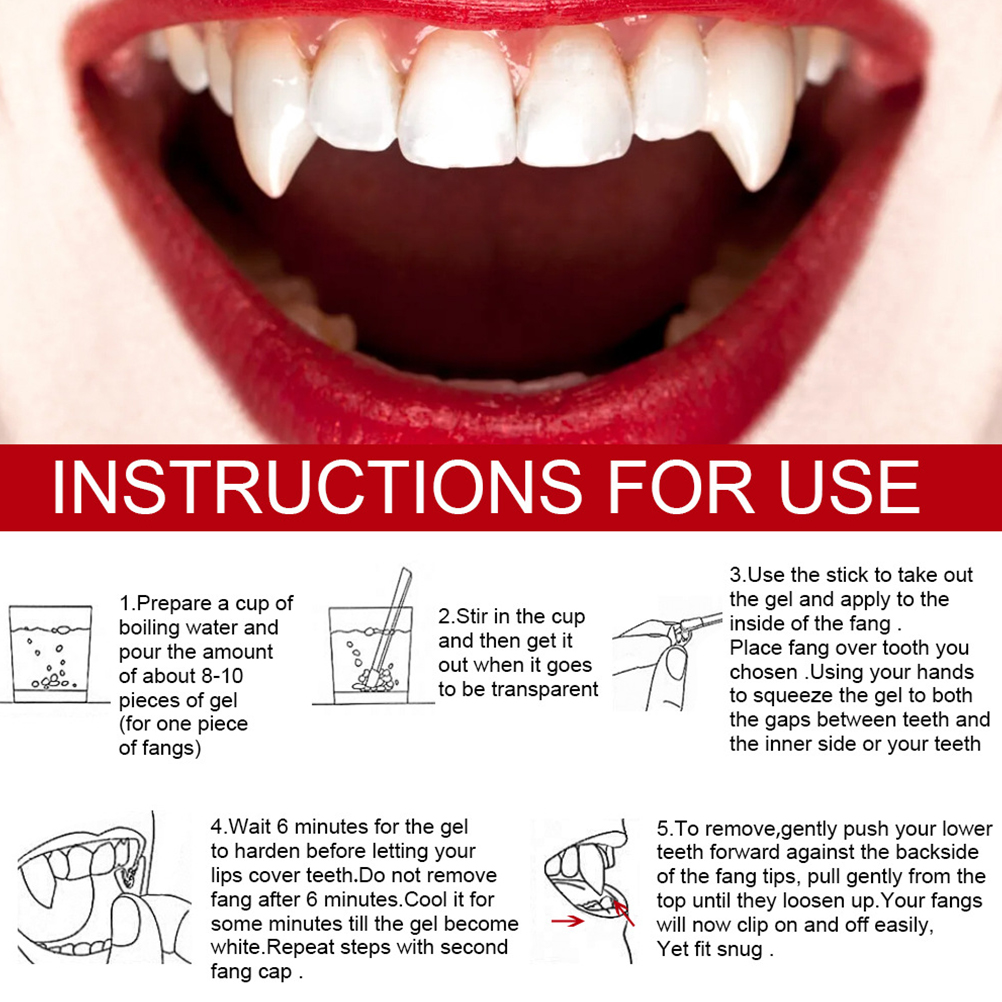 INSTRUCTIONS FOR USE

1.Prepare a cup of boiling water and pour the amount of about 8-10 pieces of gel (for one piece of fangs)

2.Stir in the cup and then get it out when it goes to be transparent

3.Use the stick to take out the gel and apply to the inside of the fang . Place fang over tooth you chosen .Using your hands to squeeze the gel to both the gaps between teeth and the inner side or your teeth

4.Wait 6 minutes for the gel to harden before letting your lips cover teeth.Do not remove fang after 6 minutes.Cool it for some minutes till the gel become white.Repeat steps with second fang cap .

5.To remove,gently push your lower teeth forward against the backside of the fang tips, pull gently from the top until they loosen up.Your fangs will now clip on and off easily, Yet fit snug .