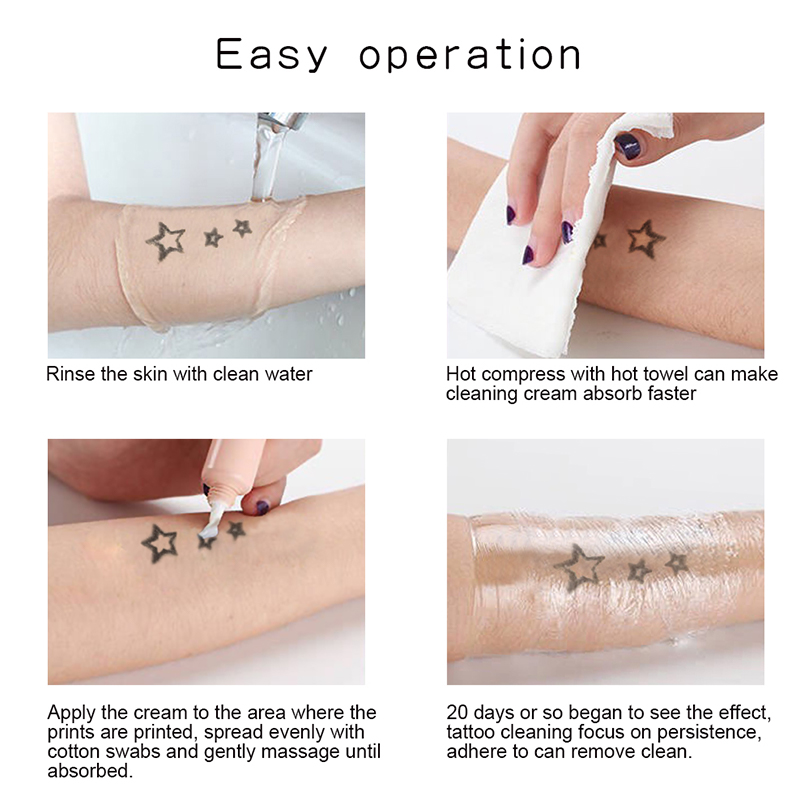 Easy operation

Rinse the skin with clean water

Hot compress with hot towel can make cleaning cream absorb faster

Apply the cream to the area where the prints are printed, spread evenly with cotton swabs and gently massage until absorbed.

20 days or so began to see the effect, tattoo cleaning focus on persistence, adhere to can remove clean.