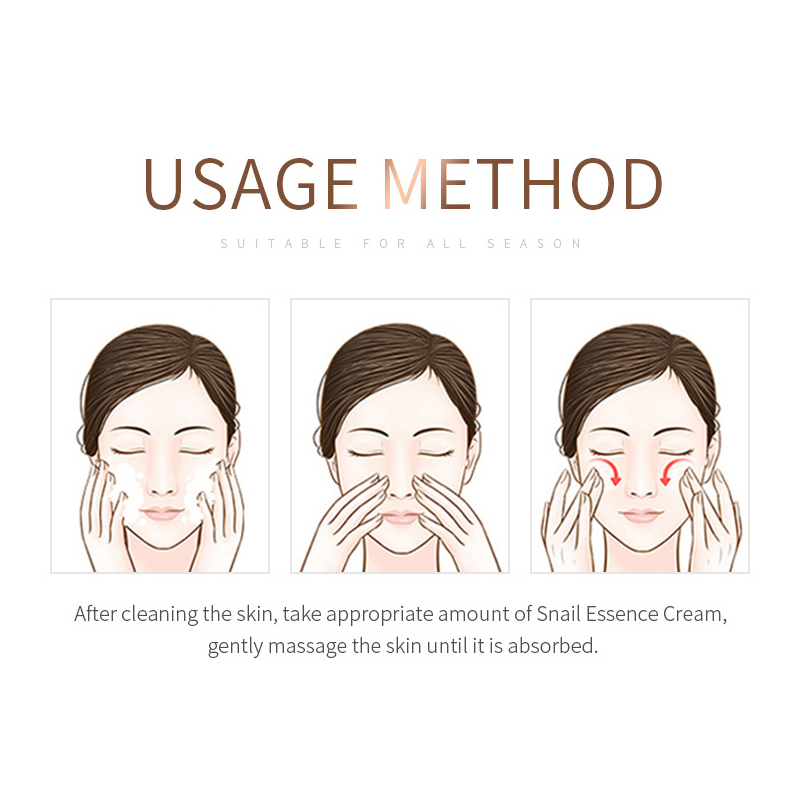 USAGE METHOD

SUITABLE FOR ALL SEASON

After cleaning the skin, take appropriate amount of Snail Essence Cream, gently massage the skin until it is absorbed.