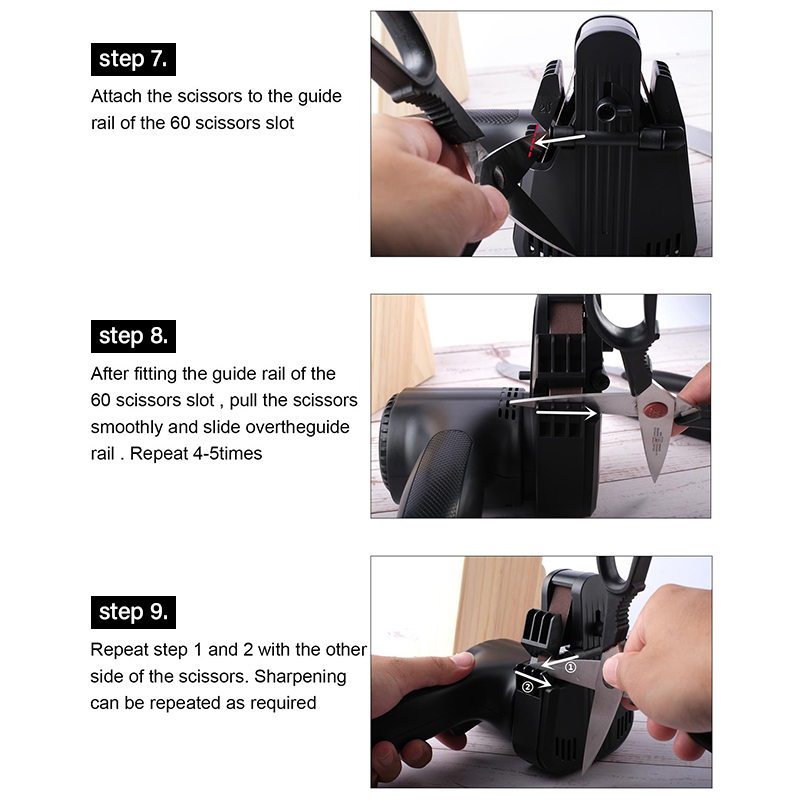 step 7.

Attach the scissors to the guide rail of the 60 scissors slot

step 8.

After fitting the guide rail of the 60 scissors slot , pull the scissors smoothly and slide overtheguide rail . Repeat 4-5times

step 9.

Repeat step 1 and 2 with the other side of the scissors. Sharpening can be repeated as required

①

②