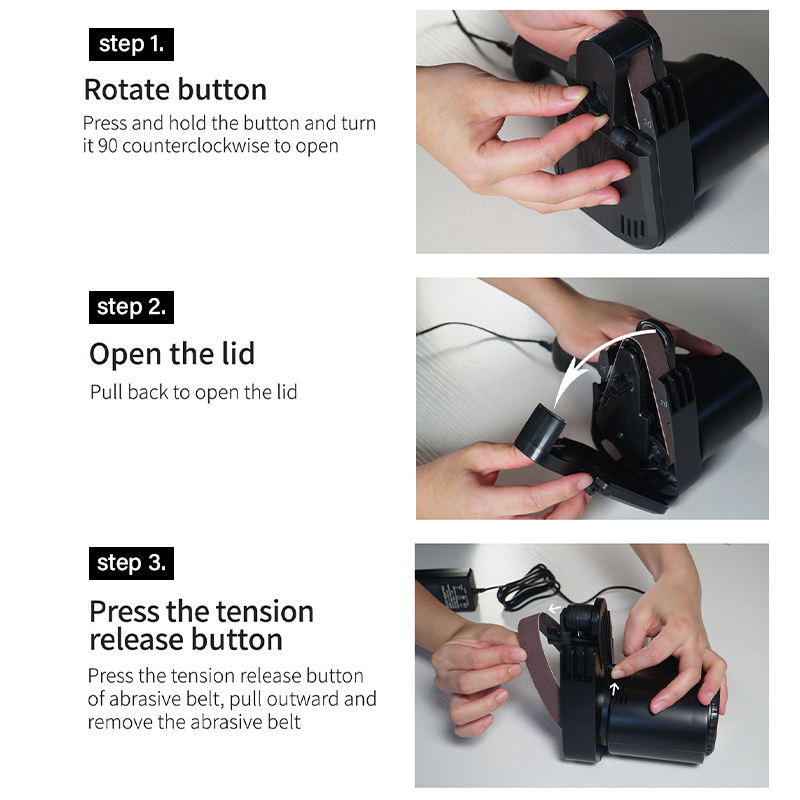 step 1.

Rotate button

Press and hold the button and turn it 90 counterclockwise to open

20

step 2.

Open the lid

Pull back to open the lid

20

step 3.

Press the tension release button

Press the tension release button of abrasive belt, pull outward and remove the abrasive belt