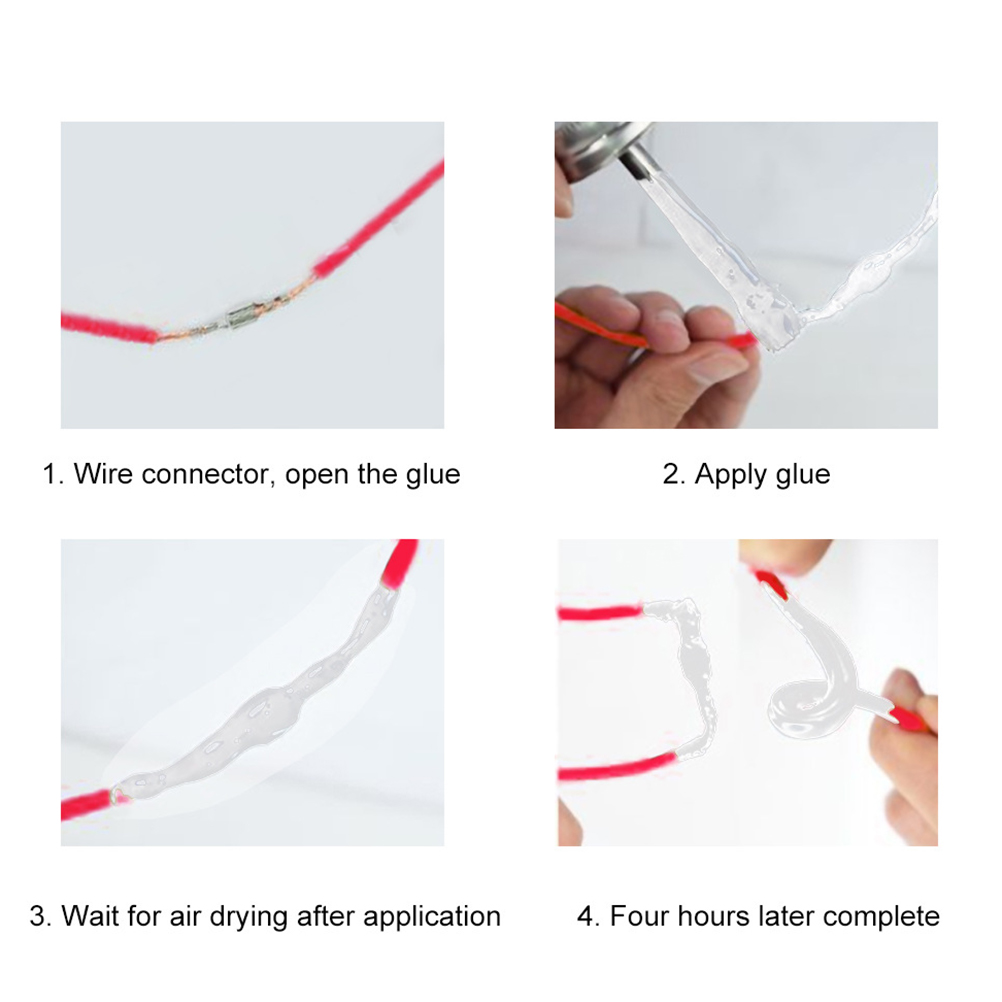 1. Wire connector, open the glue

2. Apply glue

3. Wait for air drying after application

4. Four hours later complete