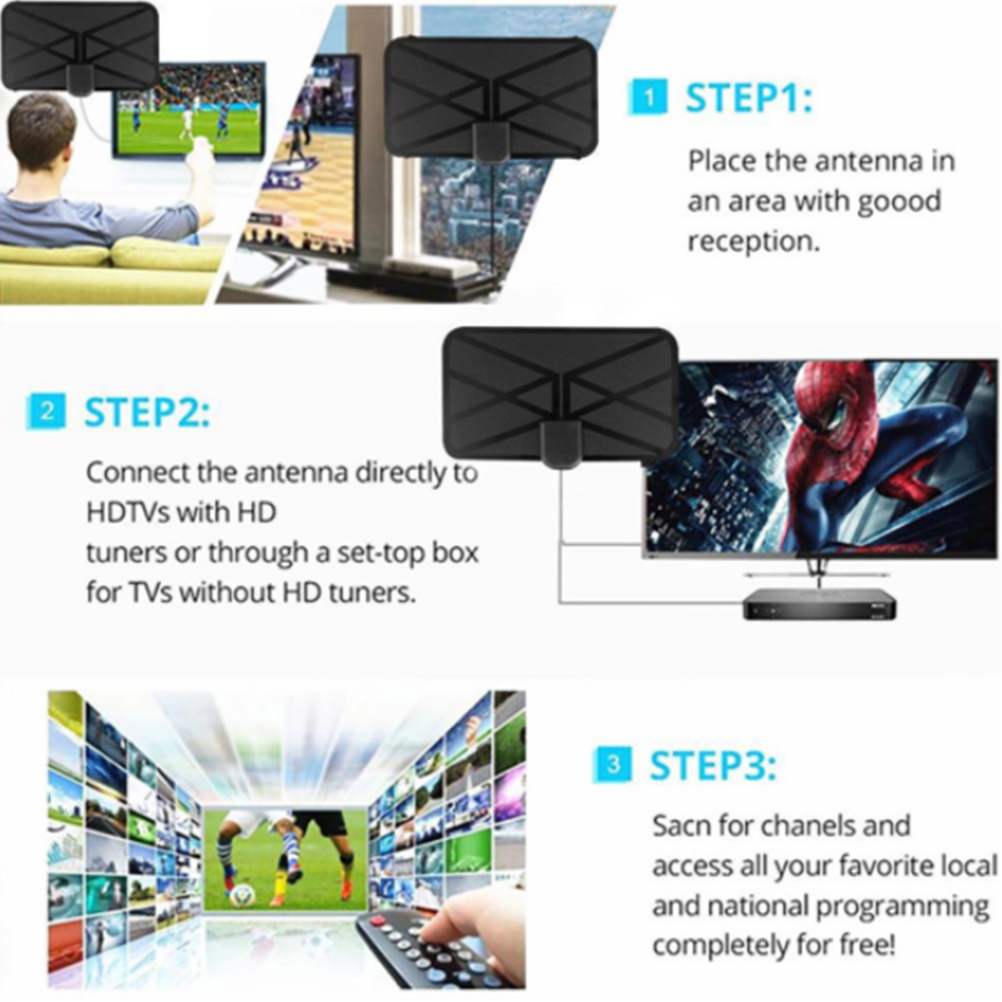 1 STEP1:

Place the antenna in an area with goood reception.

2 STEP2:

Connect the antenna directly to HDTVs with HD tuners or through a set-top box for TVs without HD tuners.

3 STEP3:

Sacn for chanels and access all your favorite local and national programming completely for free!