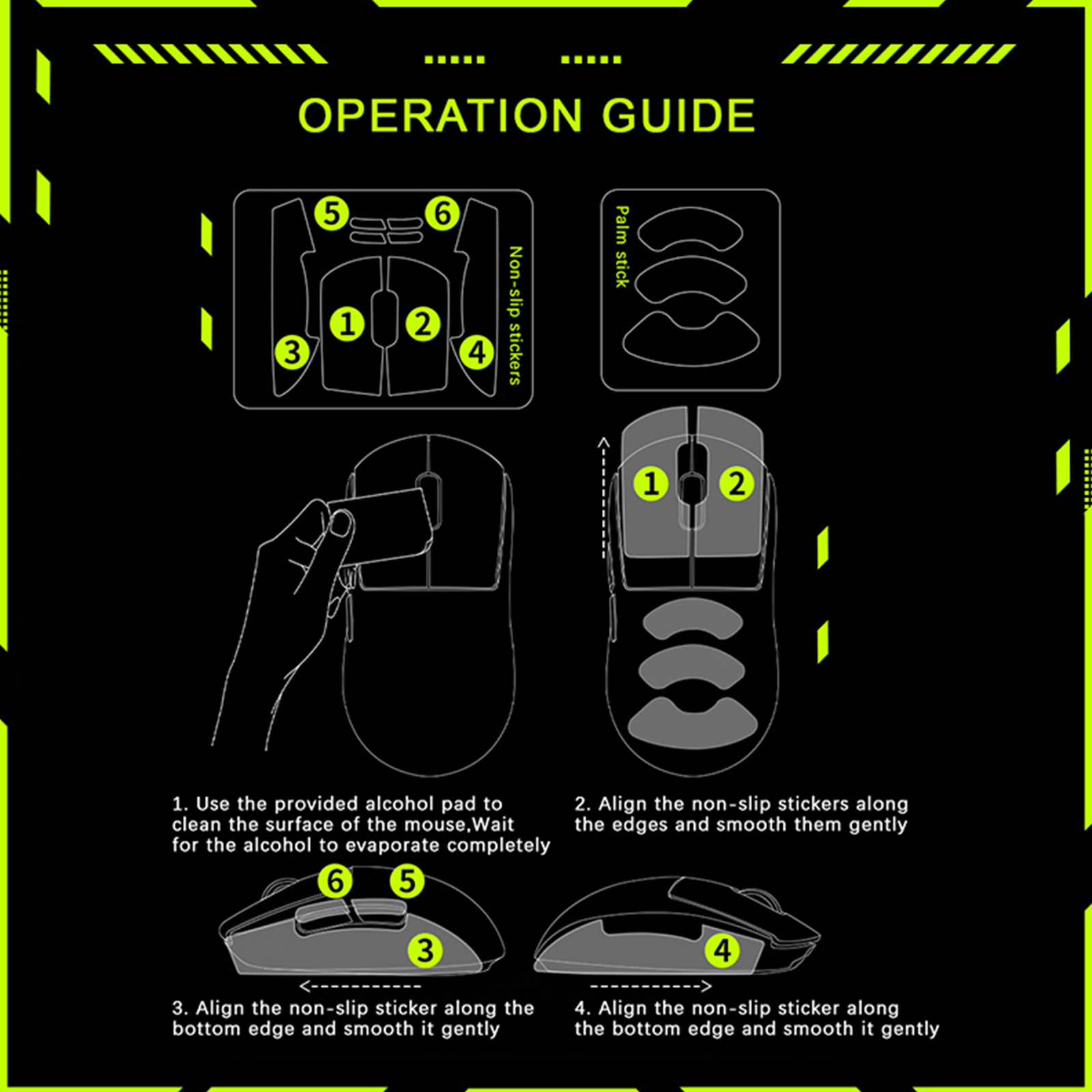 OPERATION GUIDE

5 6
1 2
3 4
Non-slip stickers

Palm stick

1 2

1. Use the provided alcohol pad to clean the surface of the mouse,Wait for the alcohol to evaporate completely

2. Align the non-slip stickers along the edges and smooth them gently

6 5
3

4

3. Align the non-slip sticker along the bottom edge and smooth it gently

4. Align the non-slip sticker along the bottom edge and smooth it gently