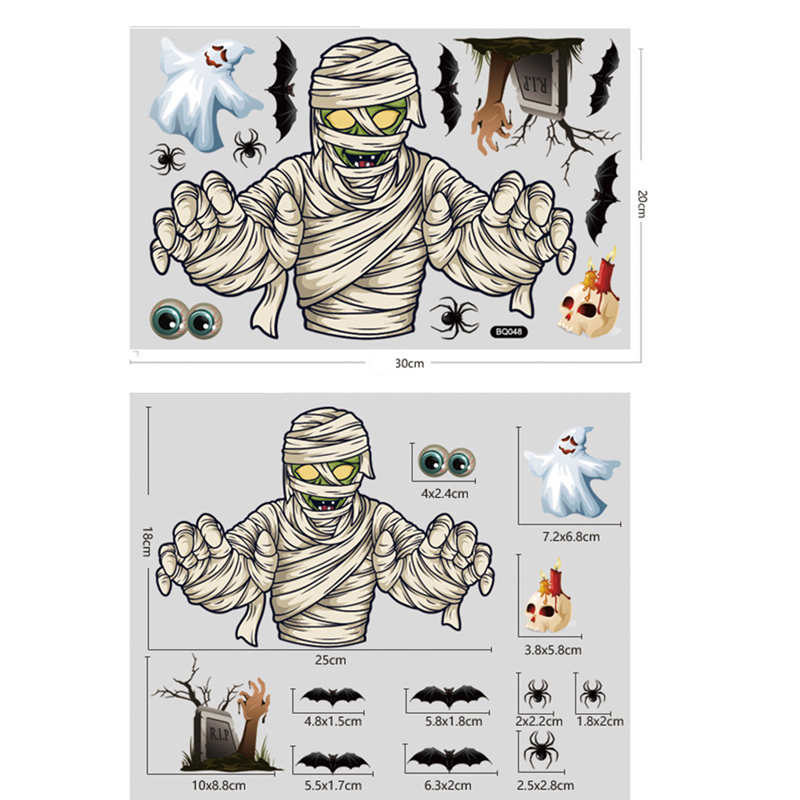 R.I.P

BQ048

20cm

30cm

18cm

4x2.4cm

7.2x6.8cm

3.8x5.8cm

25cm

R.I.P

4.8x1.5cm

5.8x1.8cm

2x2.2cm

1.8x2cm

10x8.8cm

5.5x1.7cm

6.3x2cm

2.5x2.8cm