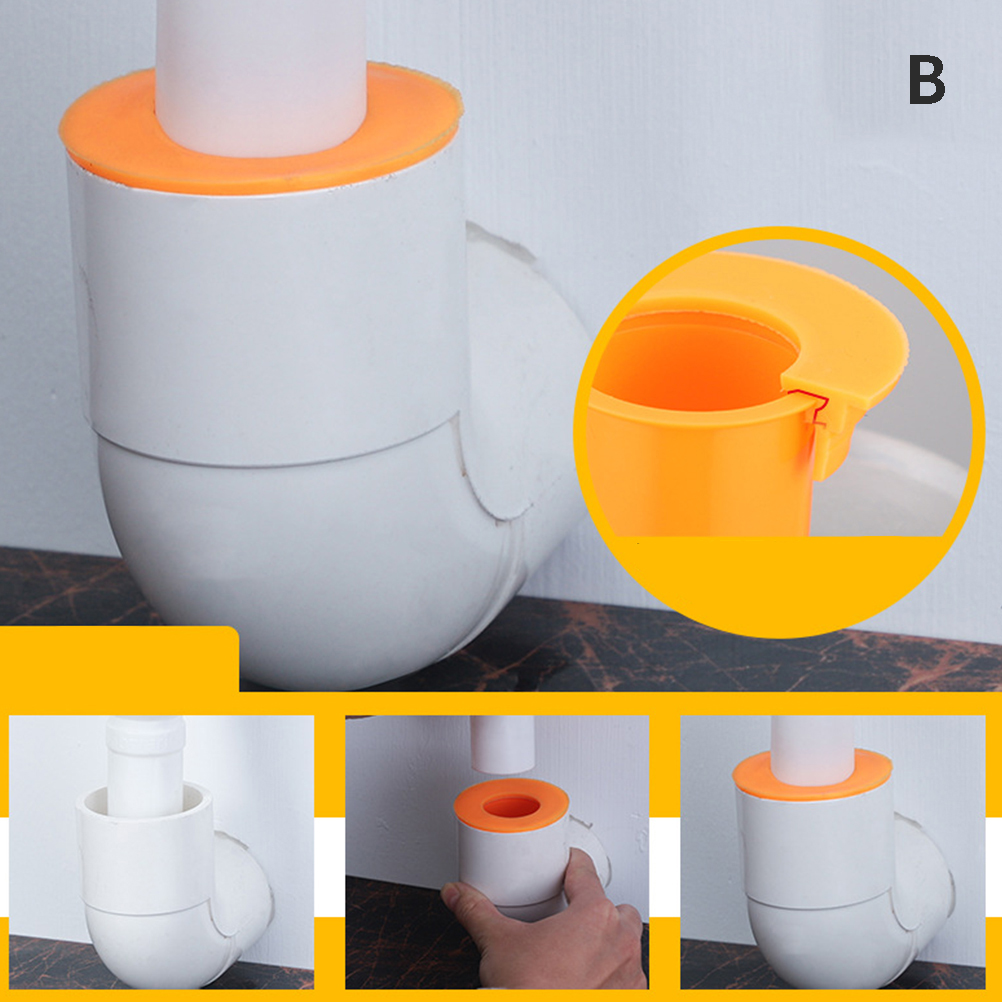 B