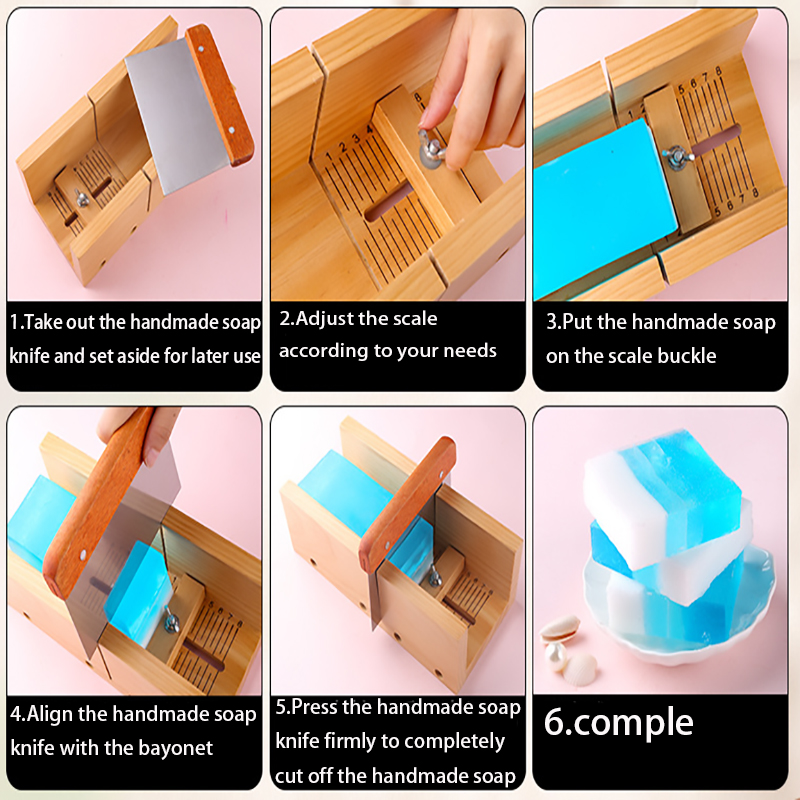 1.Take out the handmade soap knife and set aside for later use

2.Adjust the scale according to your needs

3.Put the handmade soap on the scale buckle

4.Align the handmade soap knife with the bayonet

5.Press the handmade soap knife firmly to completely cut off the handmade soap

6.comple