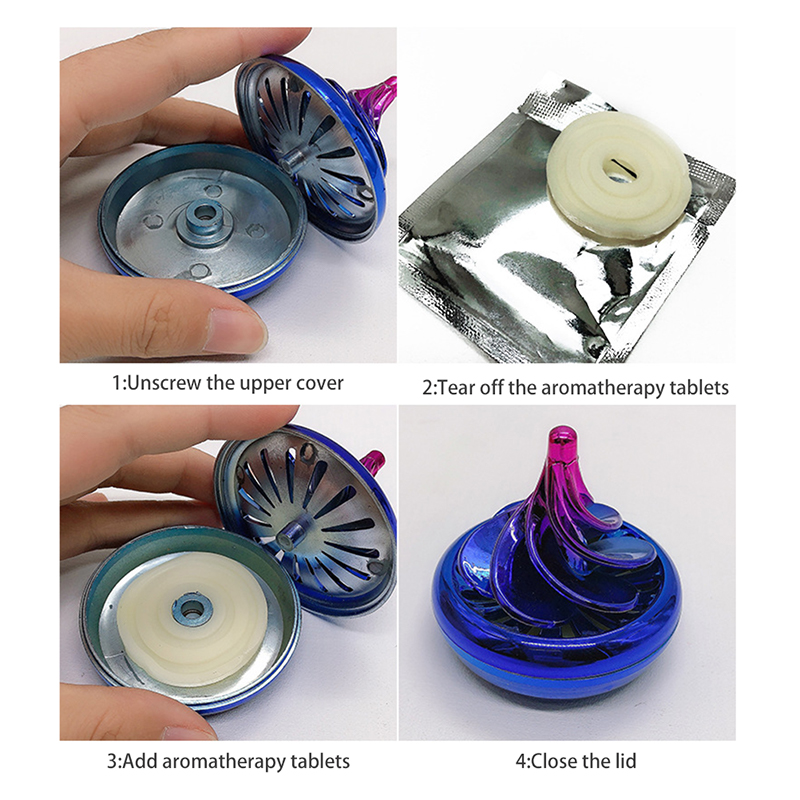 1:Unscrew the upper cover

2:Tear off the aromatherapy tablets

3:Add aromatherapy tablets

4:Close the lid