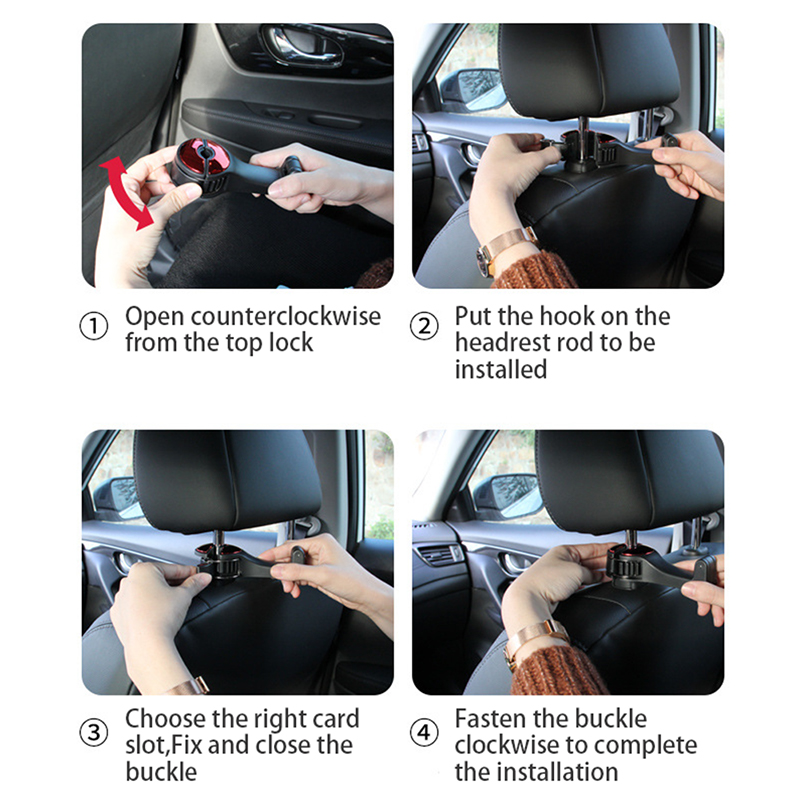 ① Open counterclockwise from the top lock

② Put the hook on the headrest rod to be installed

③ Choose the right card slot,Fix and close the buckle

④ Fasten the buckle clockwise to complete the installation